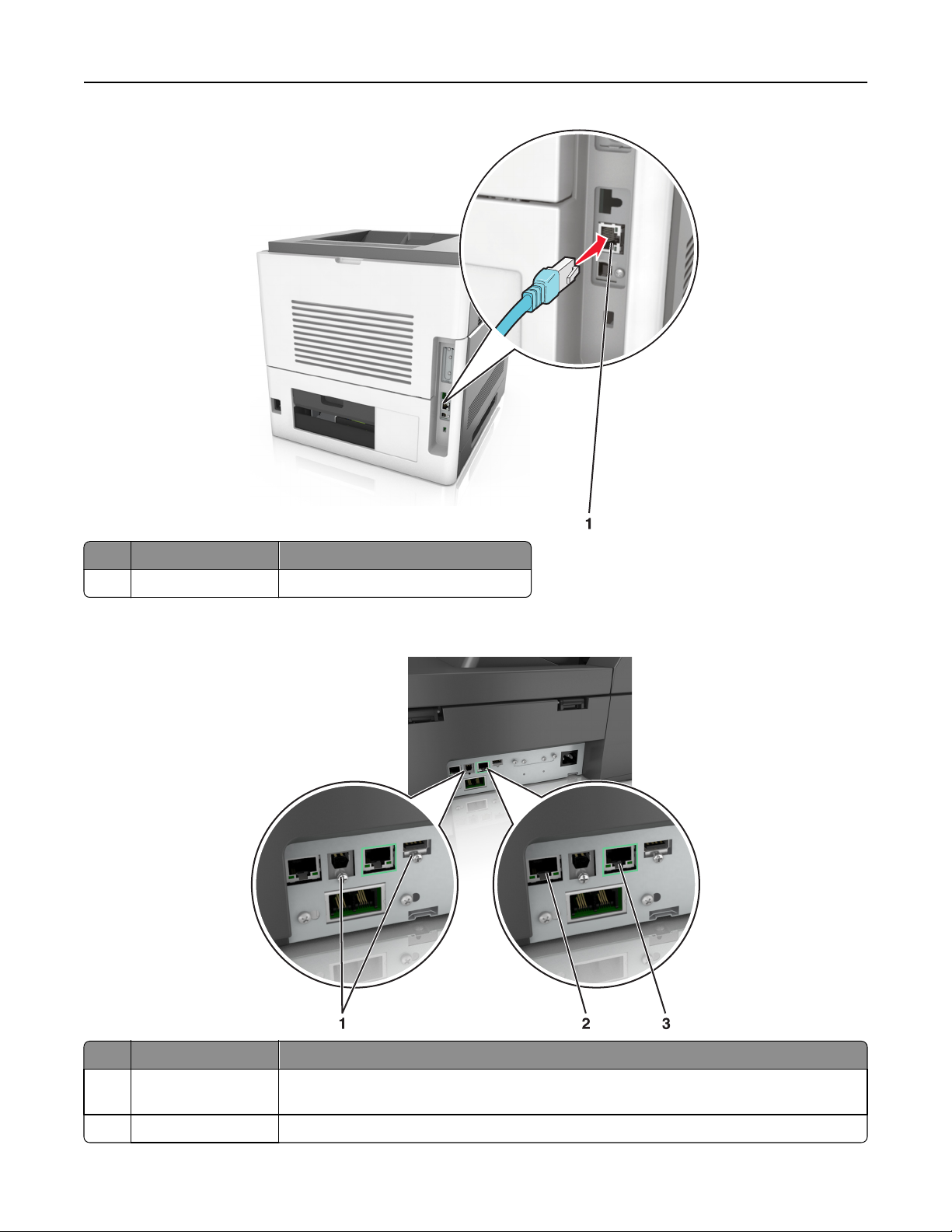 1

1 2 3