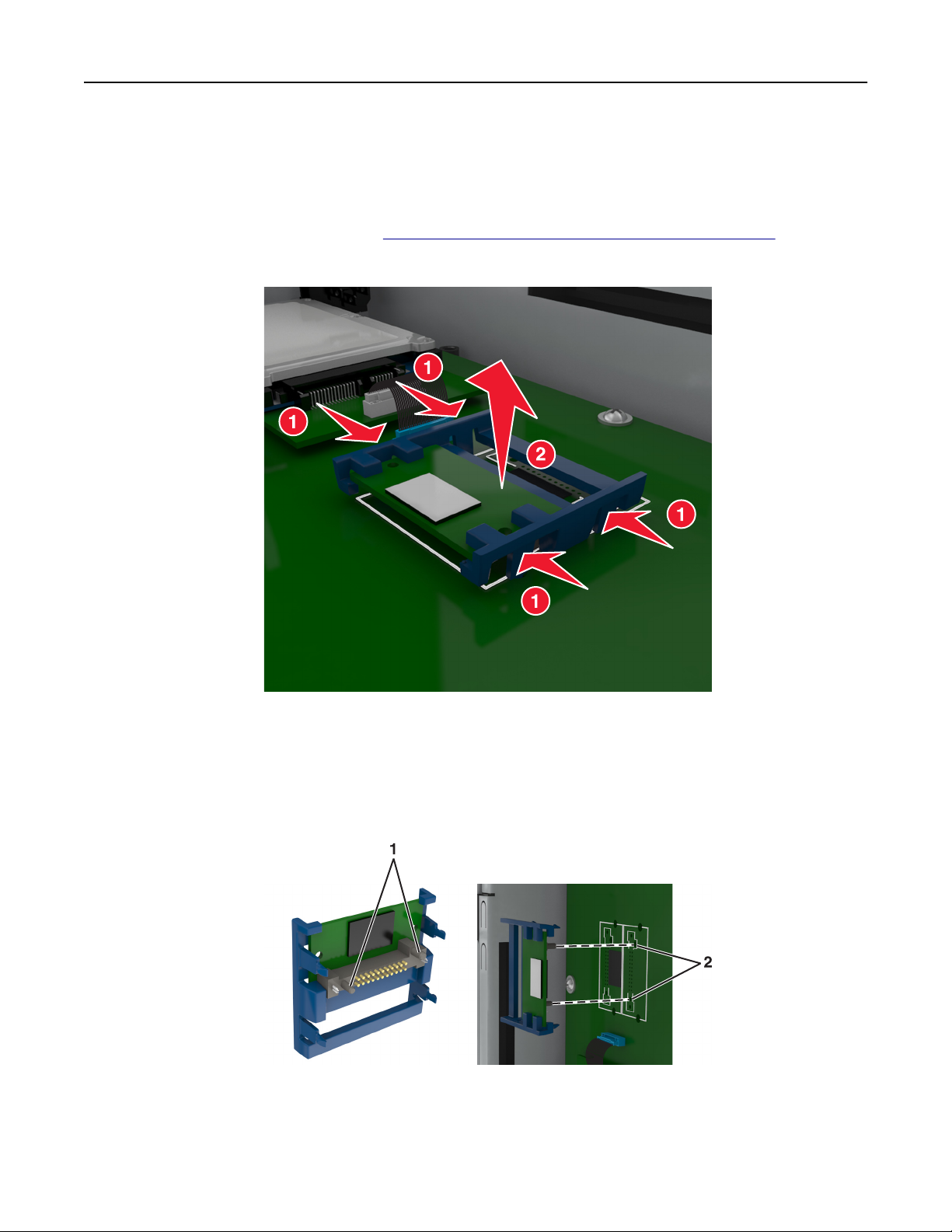 1

1

2

1

1

1

2