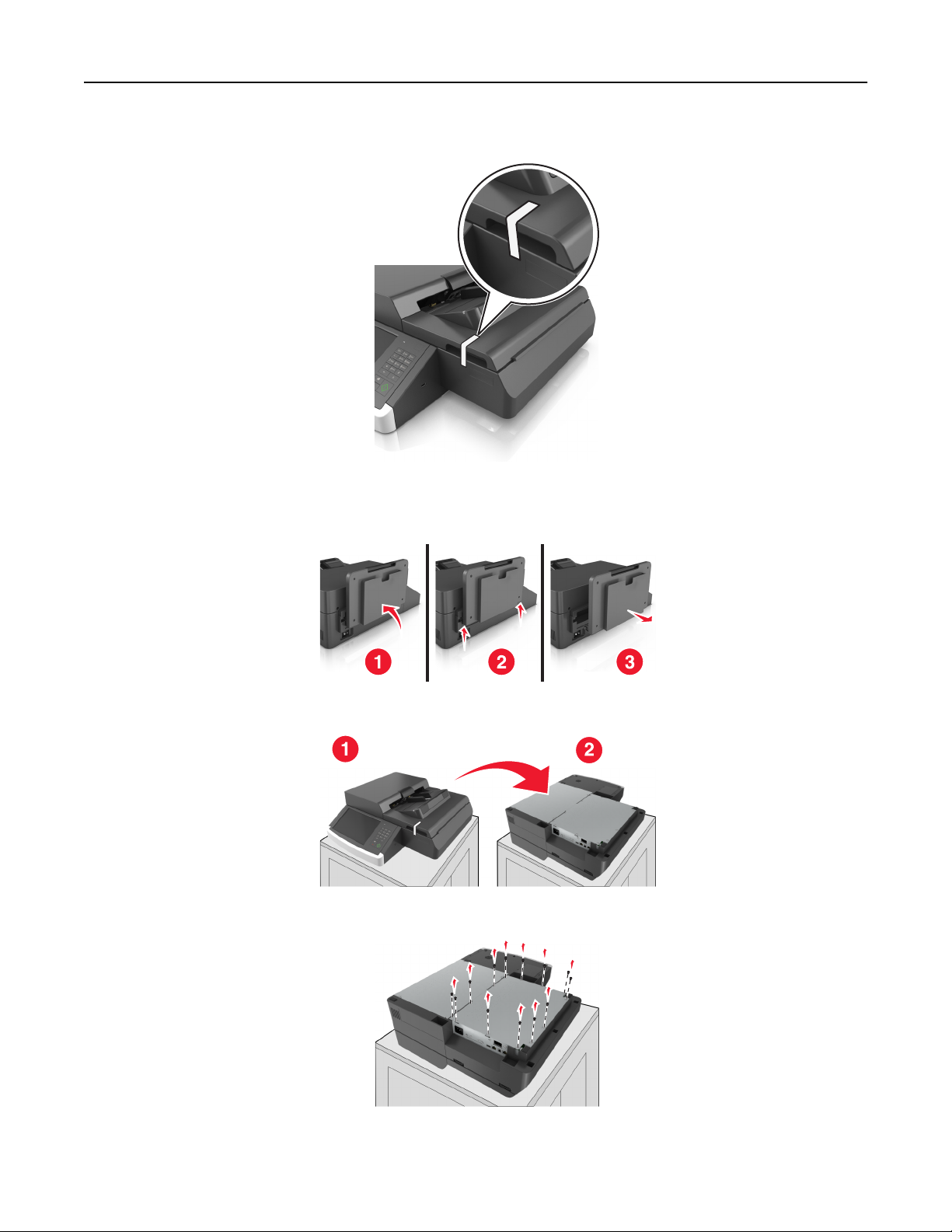 1

2

3

1

2