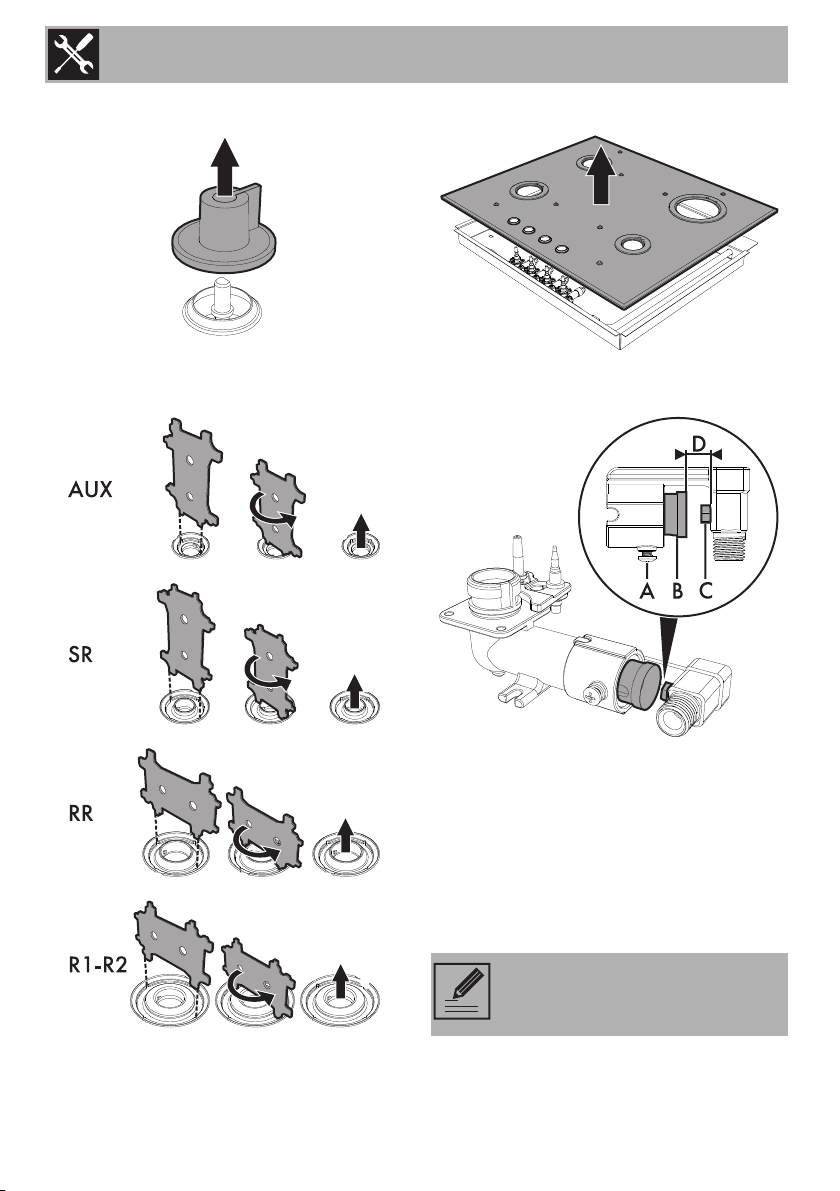 AUX

SR

RR

R1-R2

D

A B C