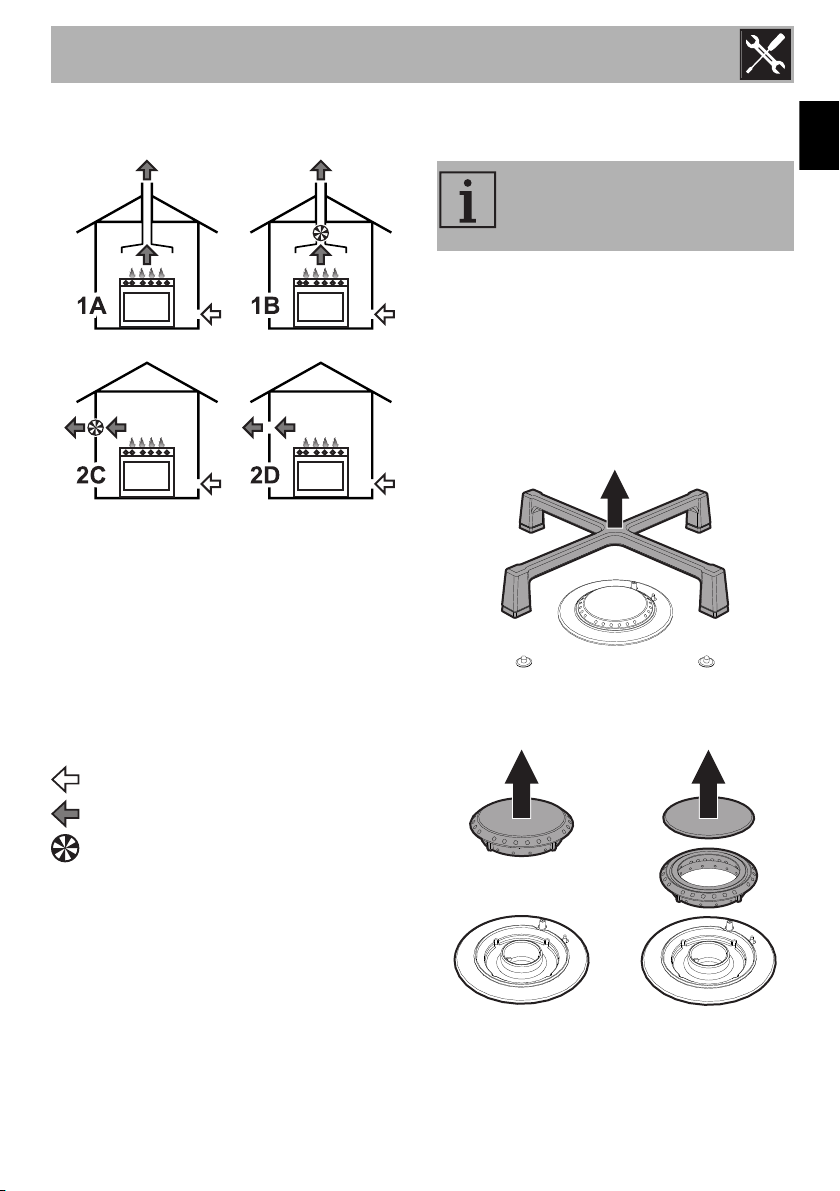 1A

1B

2C

2D