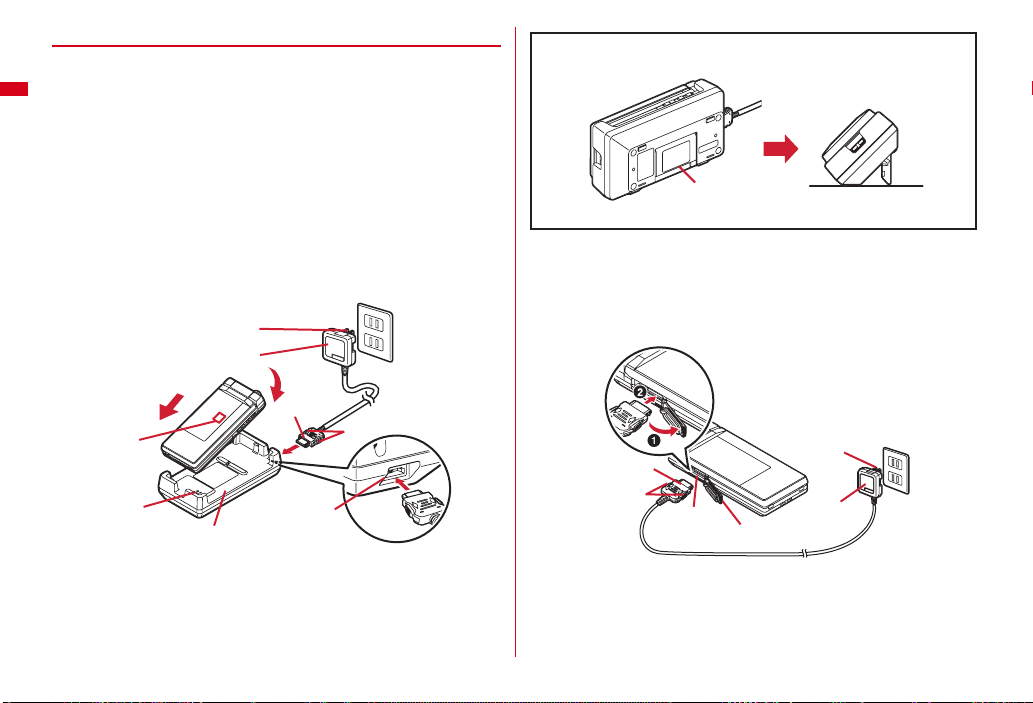 ❷
❶