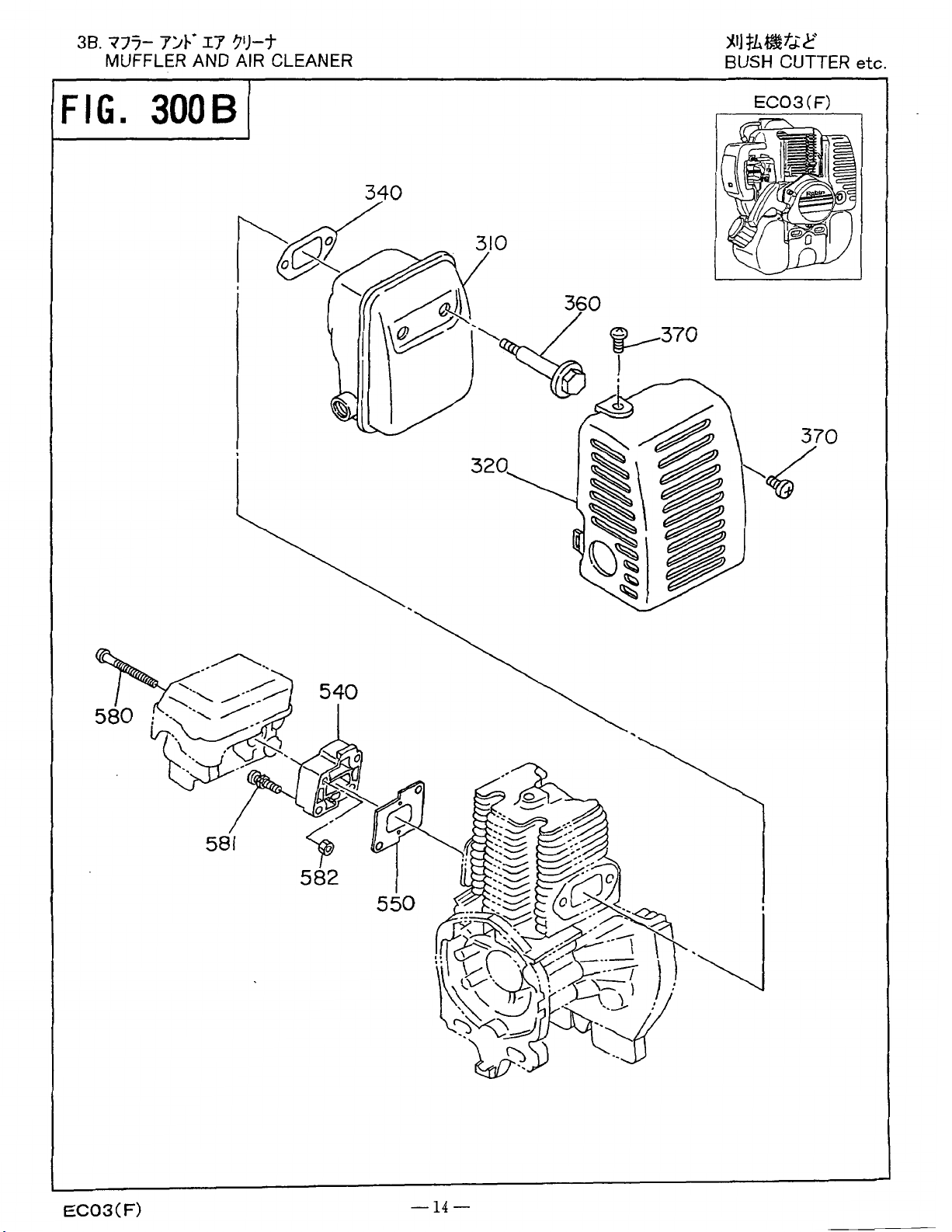 3B. ﾏﾌﾗｰ ｱﾝﾄﾞ ｴｱ ｸﾘｰﾅ
MUFFLER AND AIR CLEANER

刈払機など
BUSH CUTTER etc.

FIG. 300B

EC03(F)

Robin

340
310
360
370
370
320
580
540
581
582
550

EC03(F)

—14—