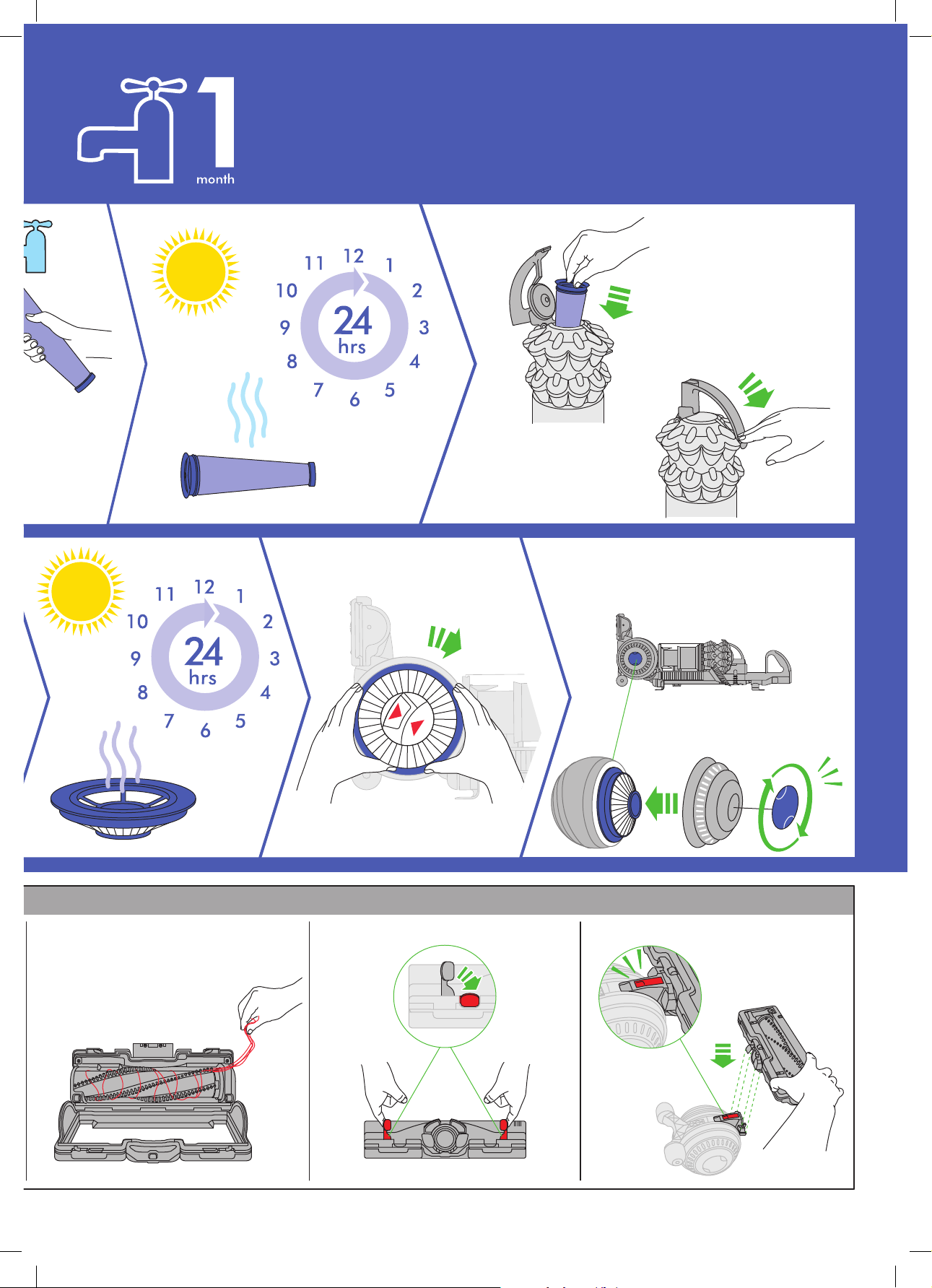 1
month

11 12 1
10 2
9 24 hrs 3
8 4
7 6 5

11 12 1
10 2
9 24 hrs 3
8 4
7 6 5