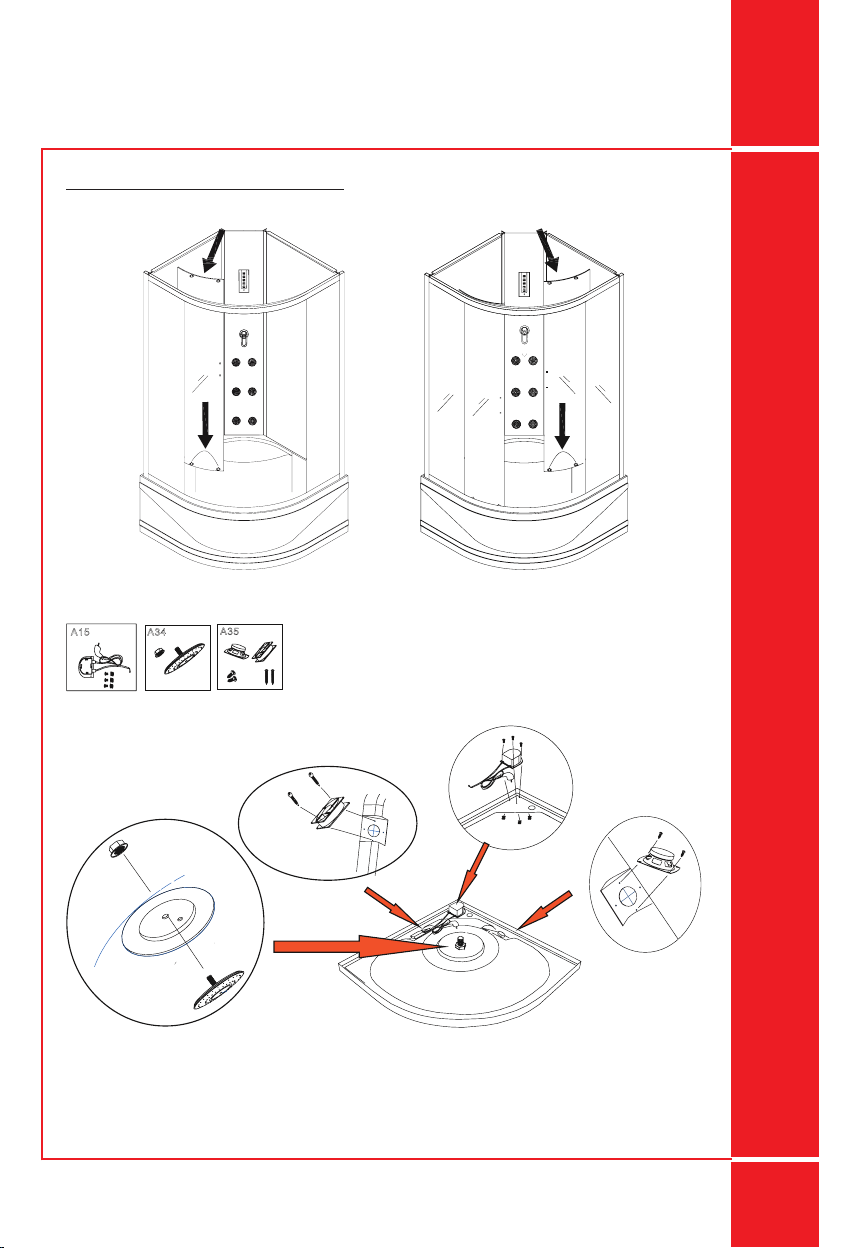 A15

A34

A35