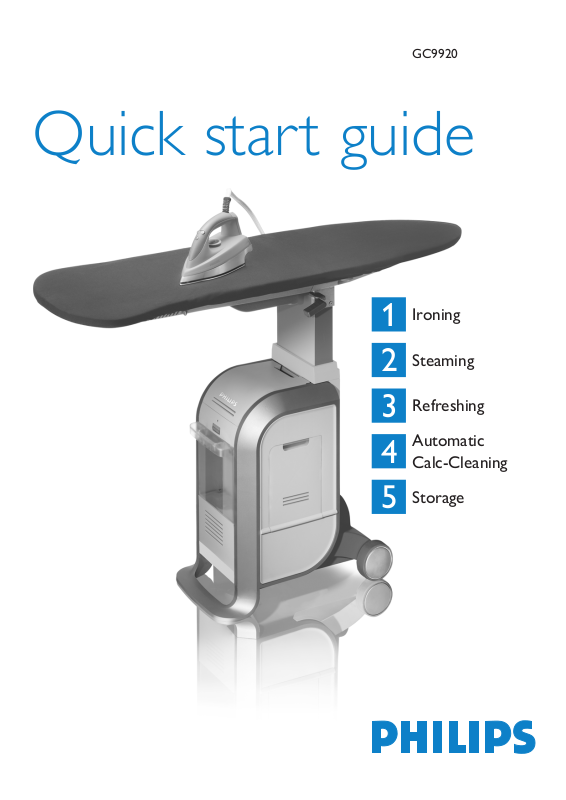 GC9920

Quick start guide

PHILIPS

1 Ironing

2 Steaming

3 Refreshing

4 Automatic Calc-Cleaning

5 Storage

PHILIPS