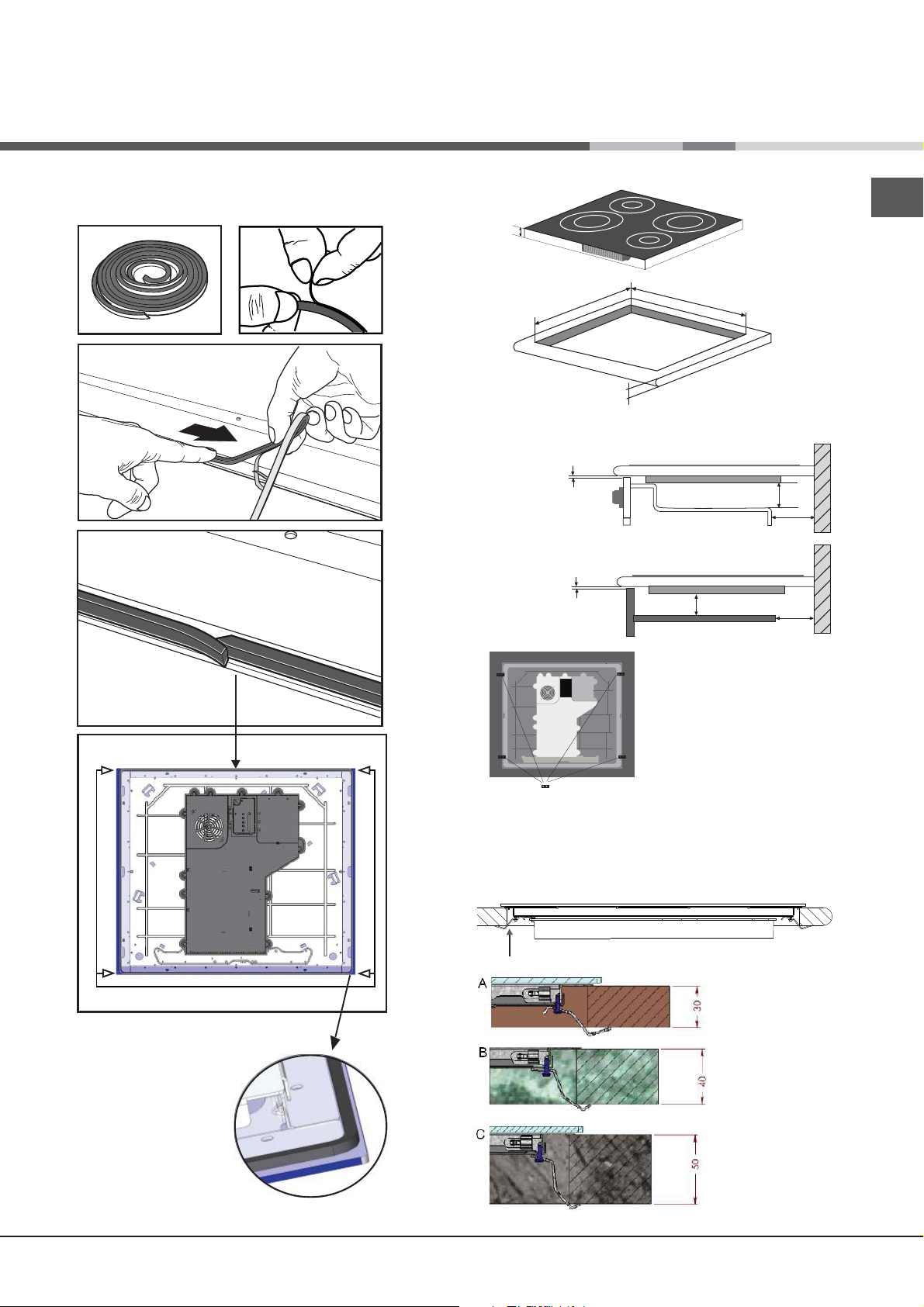 A

30

B

40

C

50