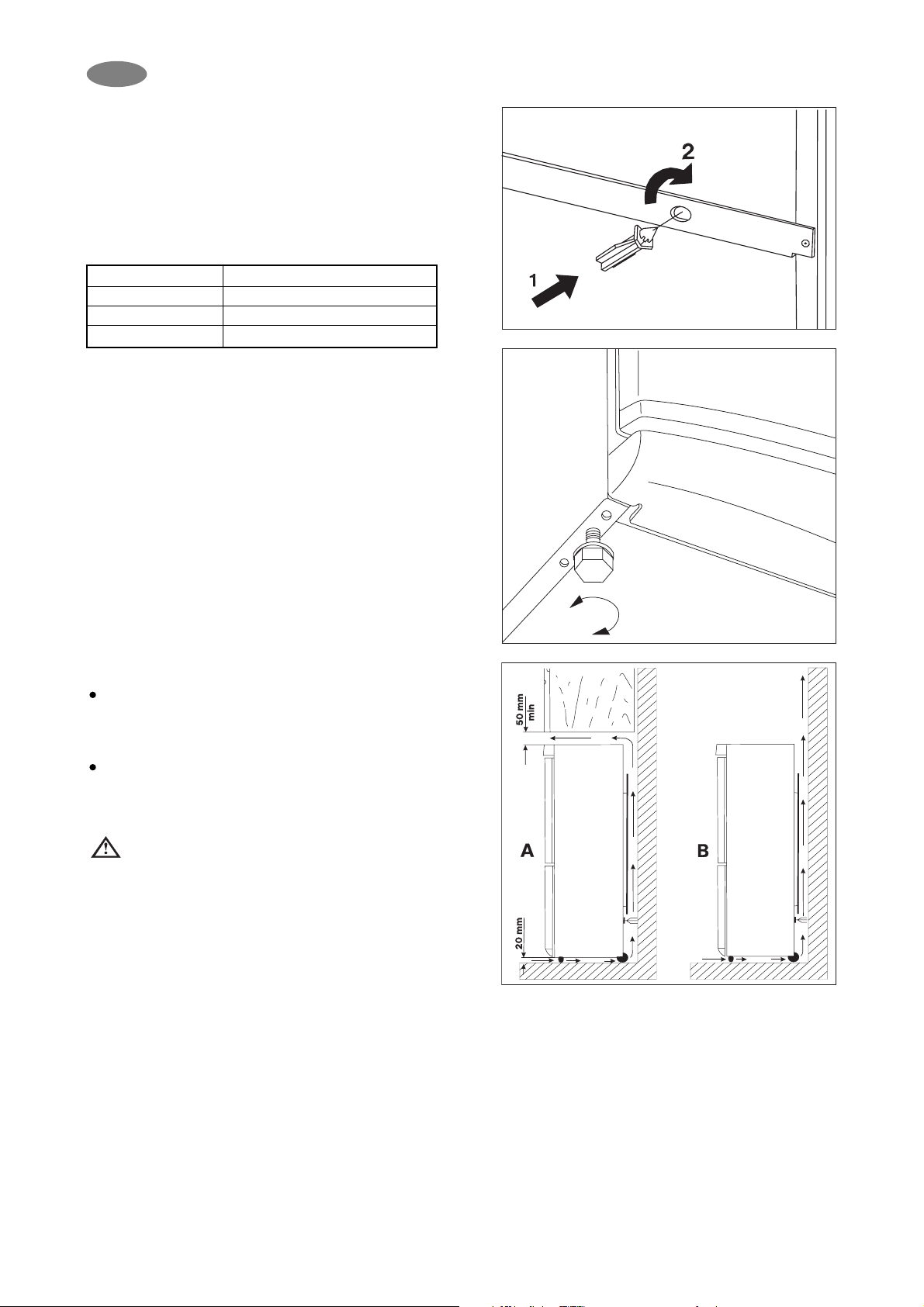 2

1

50 mm min

A

B

20 mm