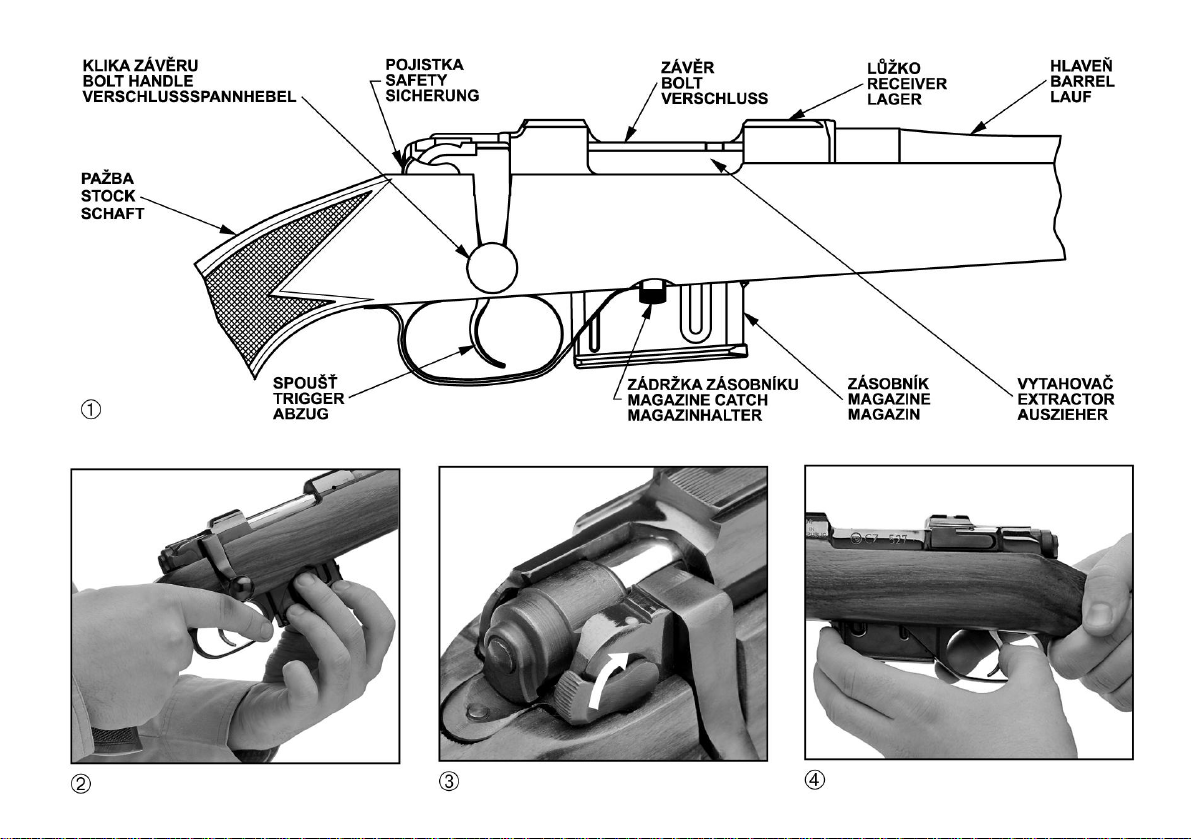 KLIKA ZÁVĚRU
BOLT HANDLE
VERSCHLUSSSPANNHEBEL

POJISTKA
SAFETY
SICHERUNG

ZÁVĚR
BOLT
VERSCHLUSS

LŮŽKO
RECEIVER
LAGER

HLAVEŇ
BARREL
LAUF

PAŽBA
STOCK
SCHAFT

SPOUŠŤ
TRIGGER
ABZUG

ZÁDRŽKA ZÁSOBNÍKU
MAGAZINE CATCH
MAGAZINHALTER

ZÁSOBNÍK
MAGAZINE
MAGAZIN

VYTAHOVAČ
EXTRACTOR
AUSZIEHER

①

CZ 527

②

③

④