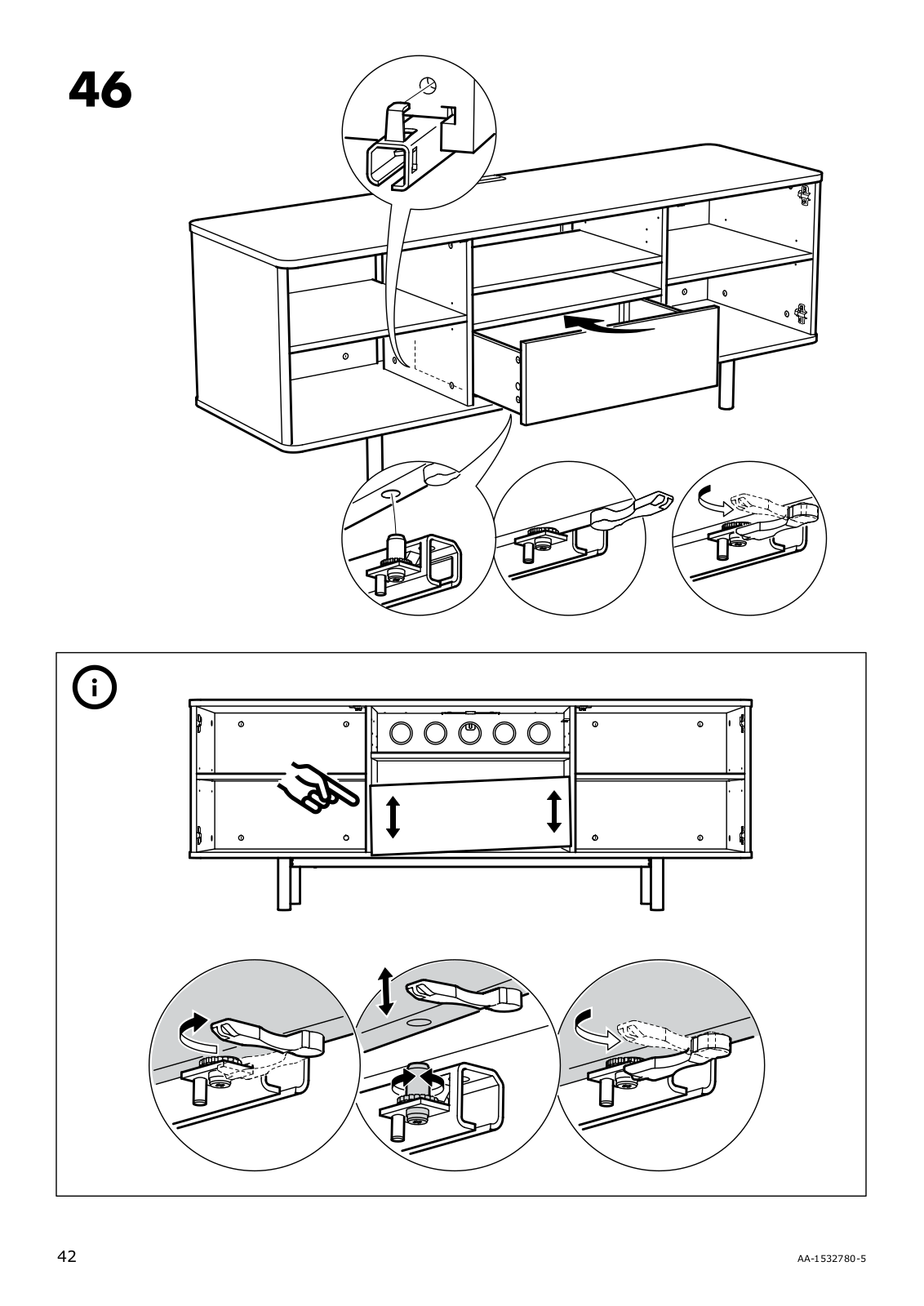 46

i

42

AA-1532780-5