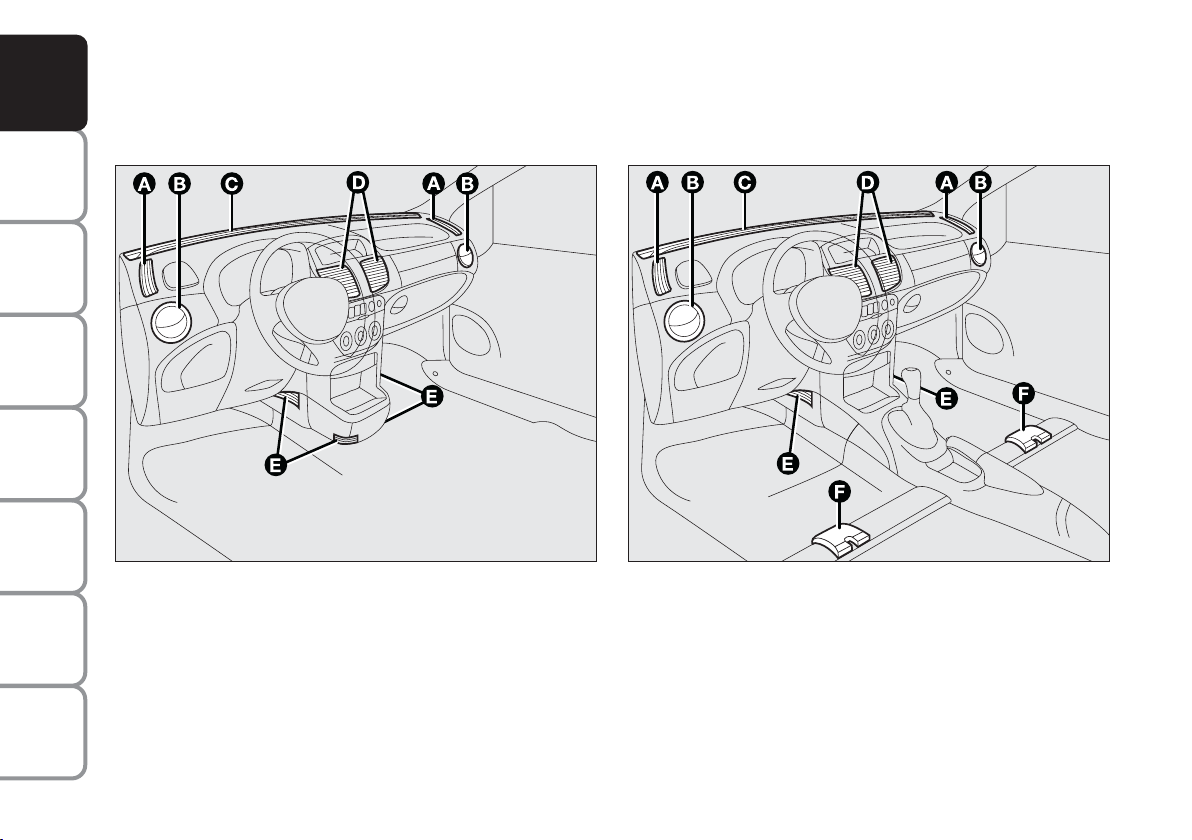 A B C D A B
E
E

A B C D A B
E
F
E
F