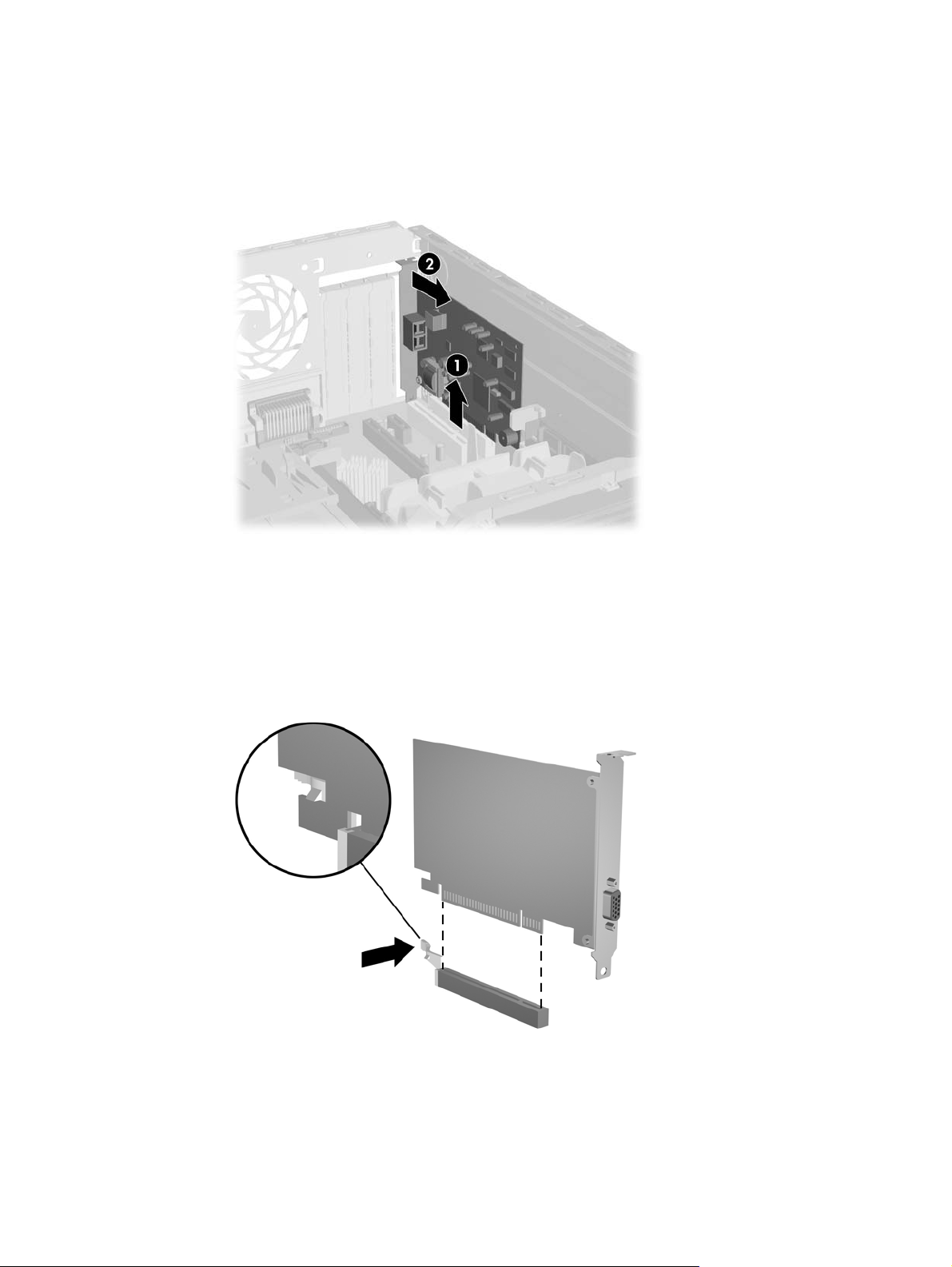 2

1