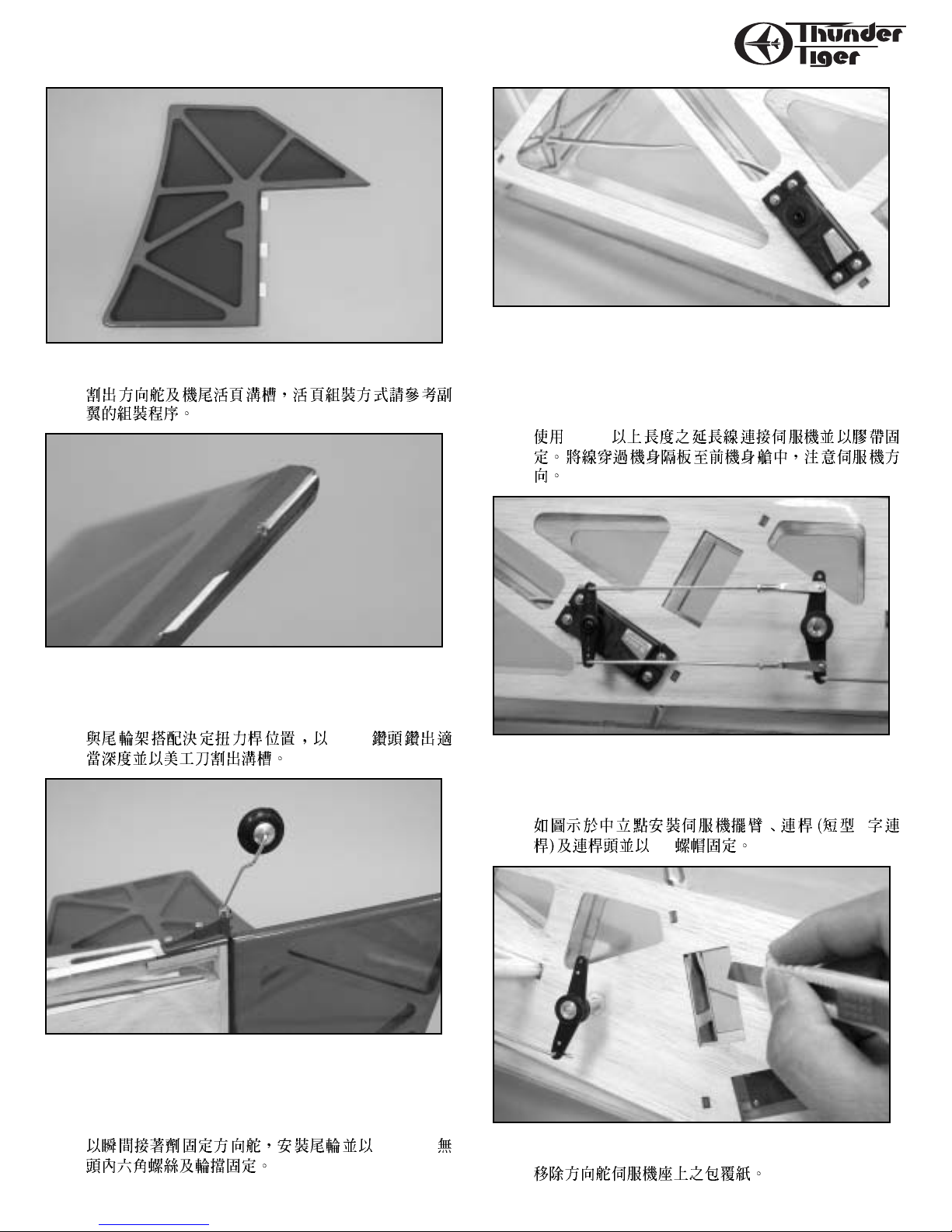 Thunder Tiger

割出方向舵及機尾活頁溝槽，活頁組裝方式請參考副翼的組裝程序。

與尾輪架搭配決定扭力桿位置，以 鑽頭鑽出適當深度並以美工刀割出溝槽。

以瞬間接著劑固定方向舵，安裝尾輪並以 無頭內六角螺絲及輪擋固定。

使用 以上長度之延長線連接伺服機並以膠帶固定。將線穿過機身隔板至前機身艙中，注意伺服機方向。

如圖示於中立點安裝伺服機擺臂、連桿(短型 字連桿)及連桿頭並以 螺帽固定。

移除方向舵伺服機座上之包覆紙。