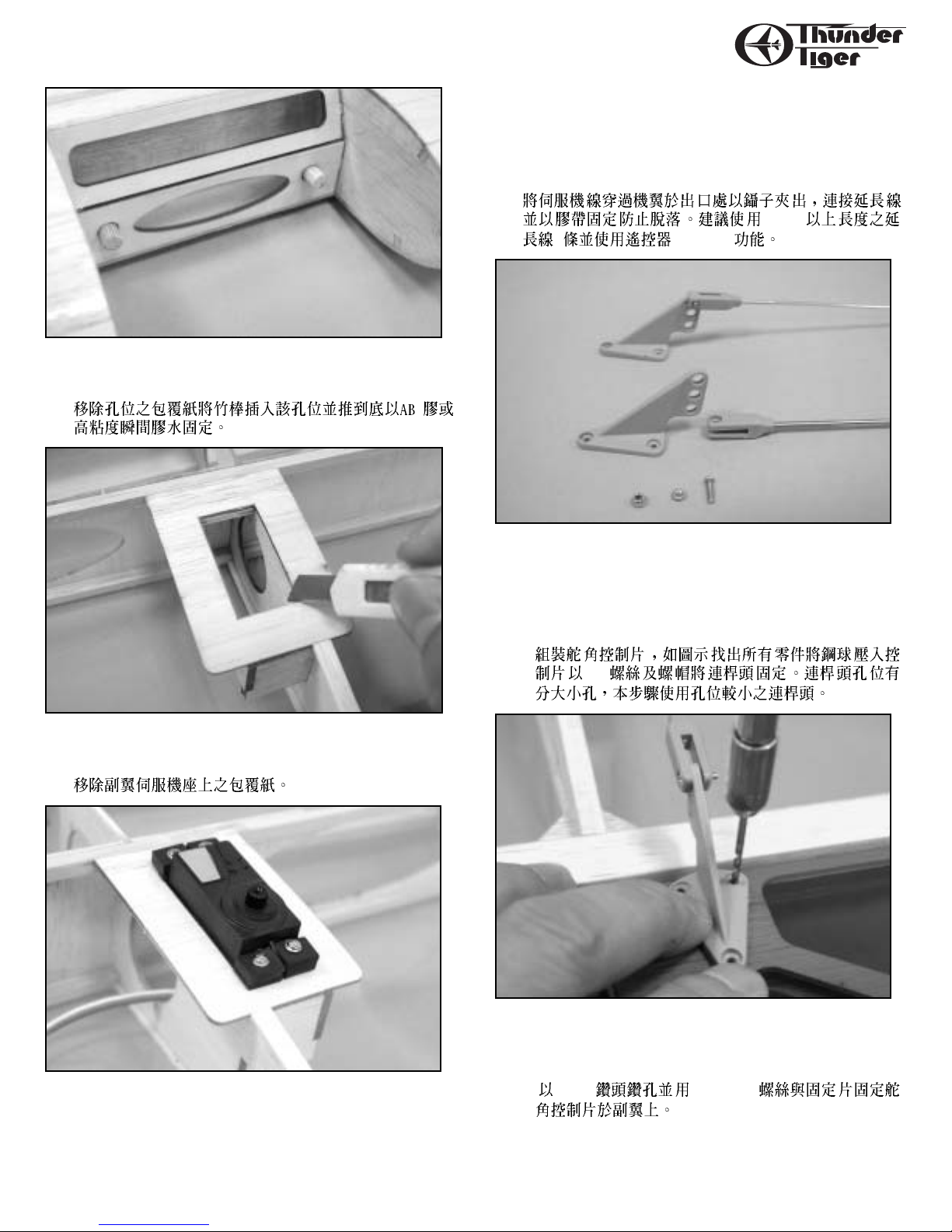 Thunder Tiger

移除孔位之包覆紙將竹棒插入該孔位並推到底以AB 膠或高粘度瞬間膠水固定。

移除副翼伺服機座上之包覆紙。

將伺服機線穿過機翼於出口處以鑷子夾出，連接延長線並以膠帶固定防止脫落。建議使用 以上長度之延長線 條並使用遙控器 功能。

組裝舵角控制片，如圖示找出所有零件將鋼球壓入控制片以 螺絲及螺帽將連桿頭固定。連桿頭孔位有分大小孔，本步驟使用孔位較小之連桿頭。

以 鑽頭鑽孔並用 螺絲與固定片固定舵角控制片於副翼上。