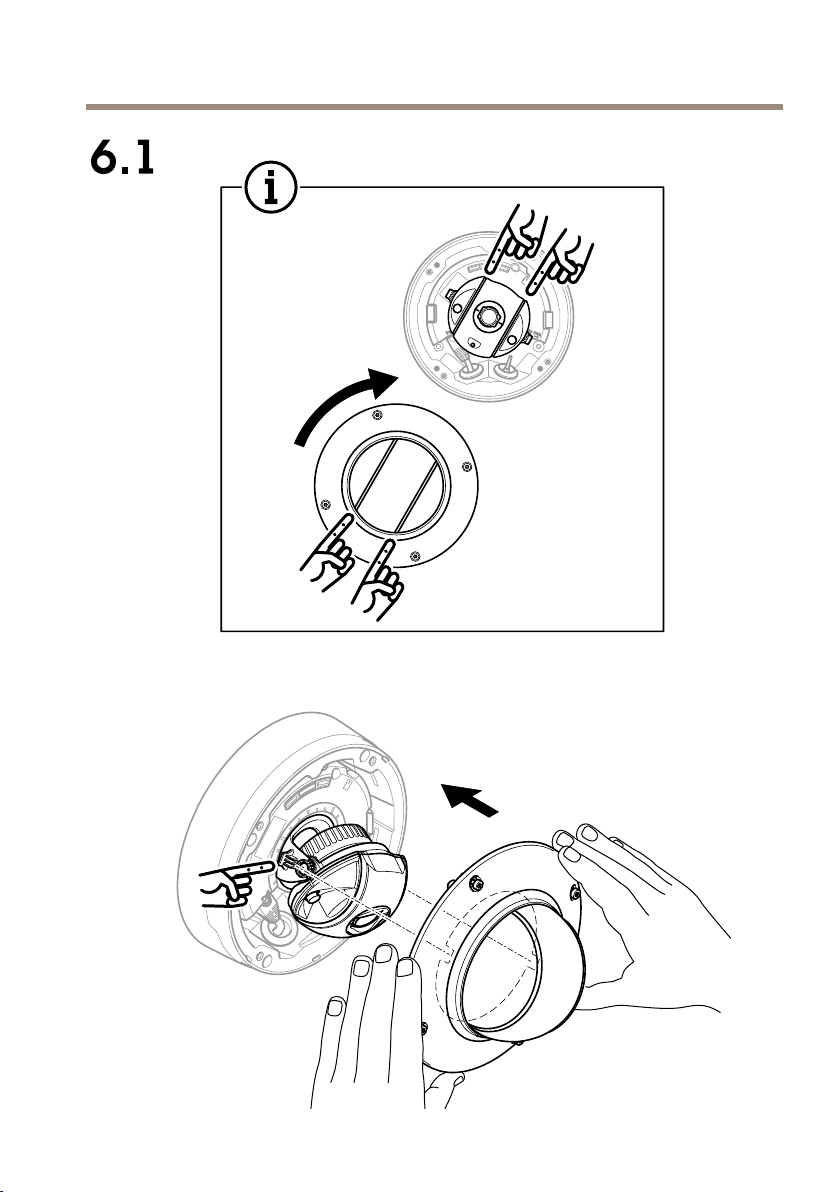 6.1