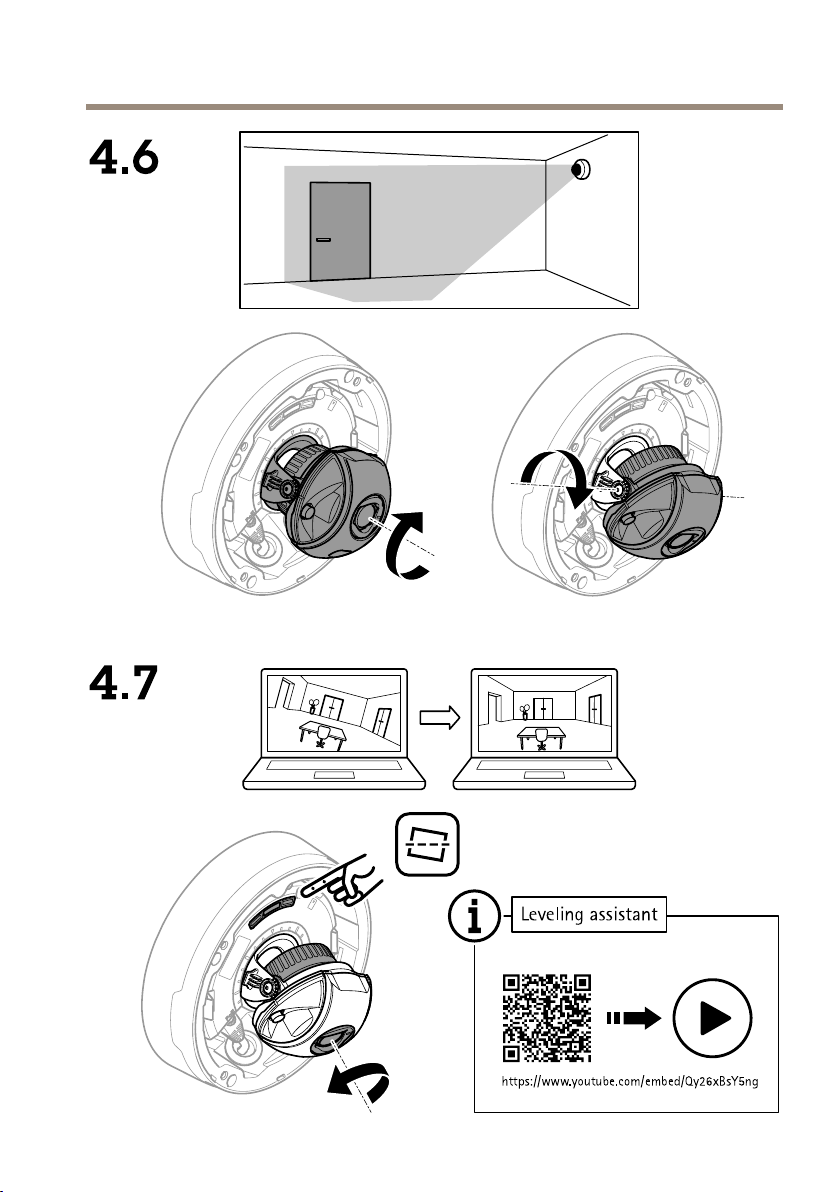 4.6

4.7

Leveling assistant

https://www.youtube.com/embed/Qy26xBsY5ng