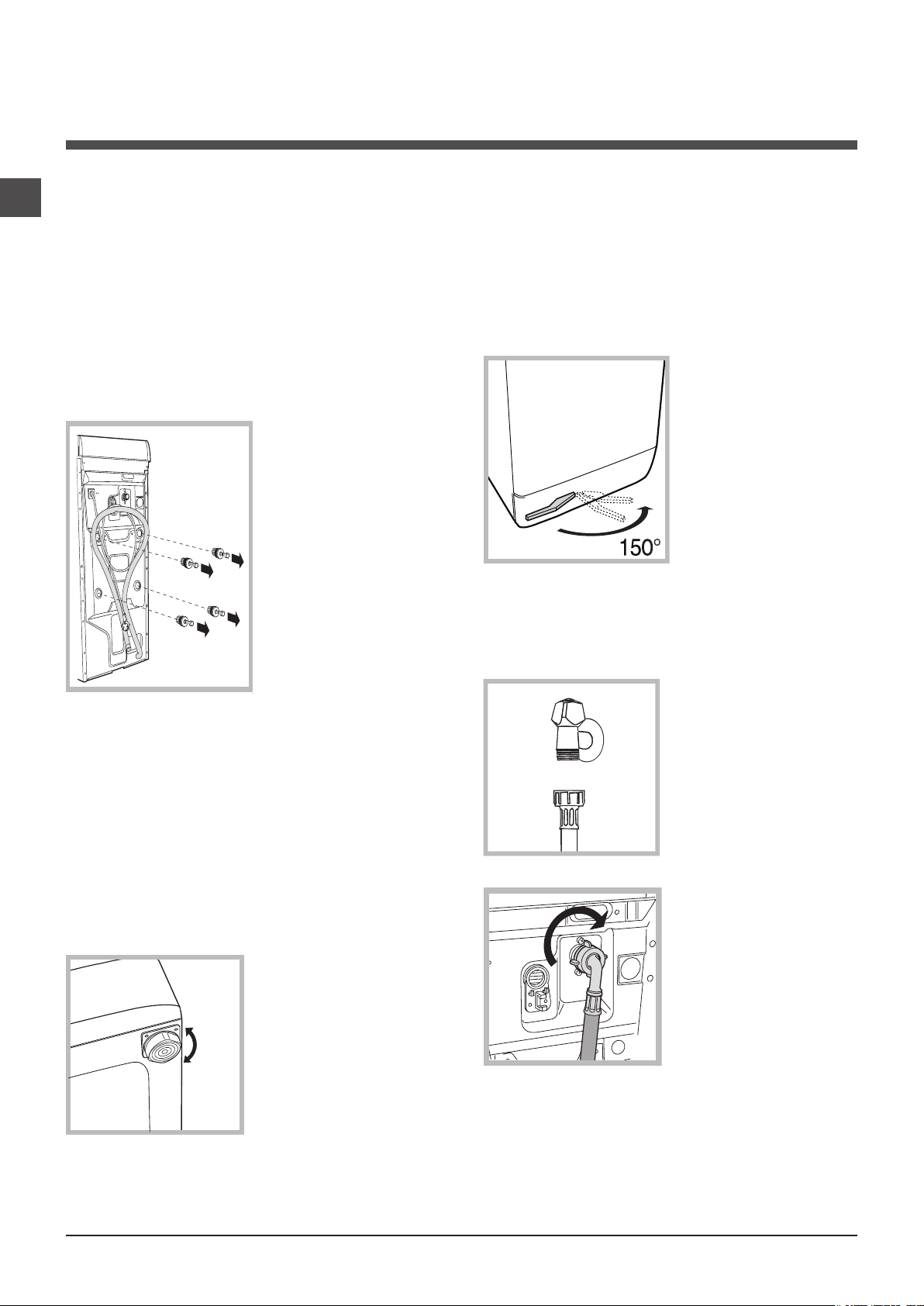 150°