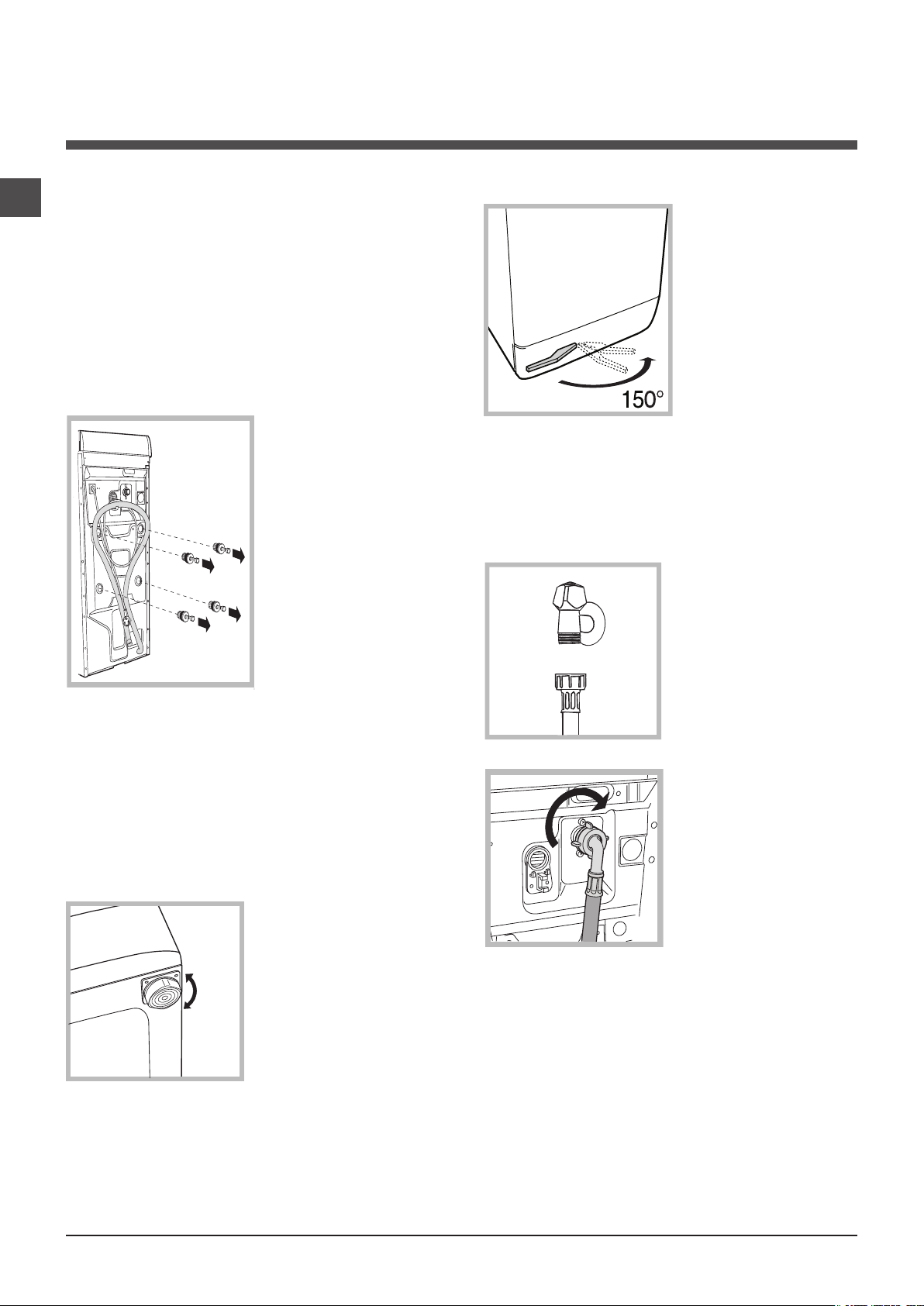 150°