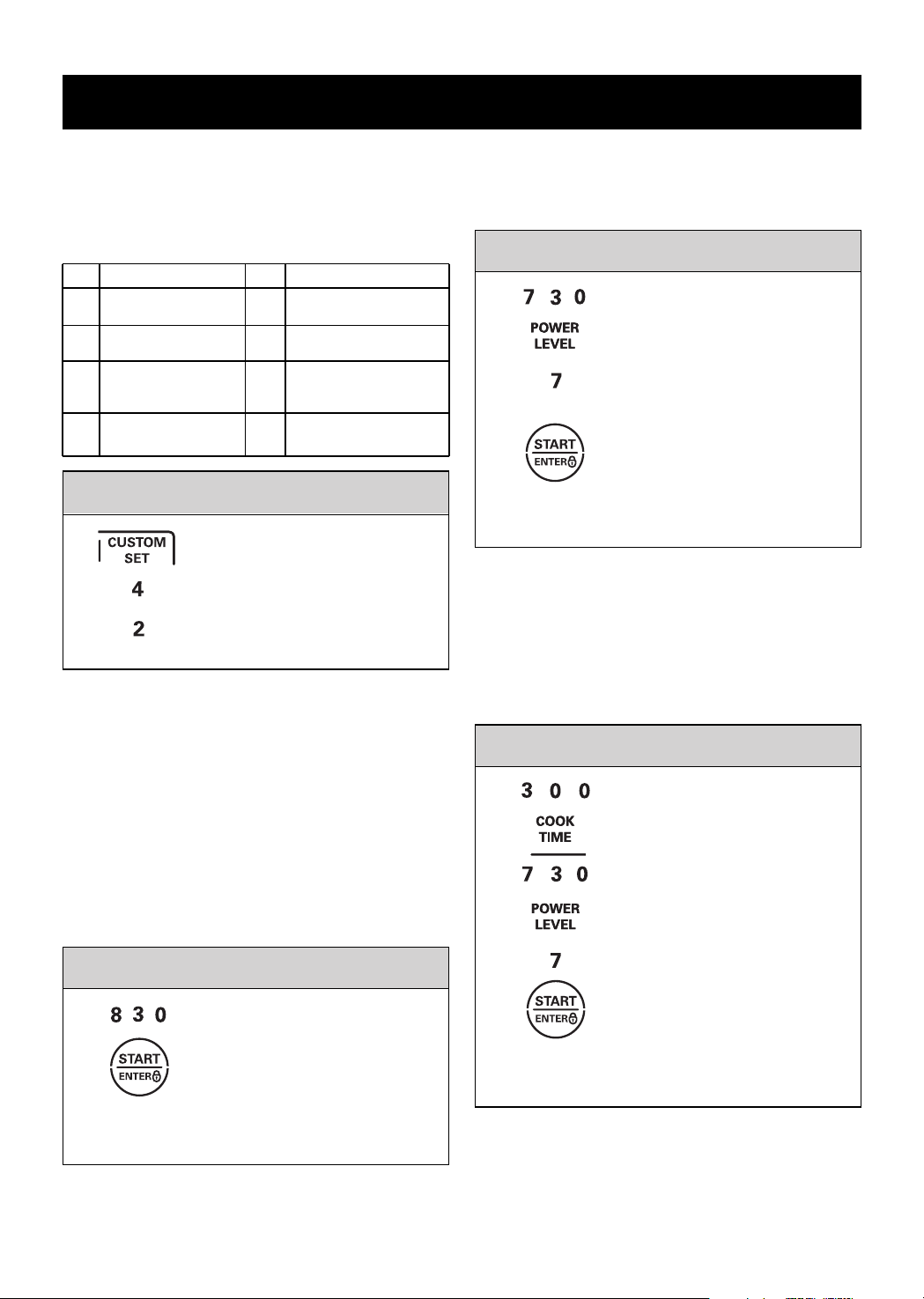 CUSTOM SET

4

2

8 3 0

START ENTER

7 3 0

POWER LEVEL

7

START ENTER

3 0 0

COOK TIME

7 3 0

POWER LEVEL

7

START ENTER