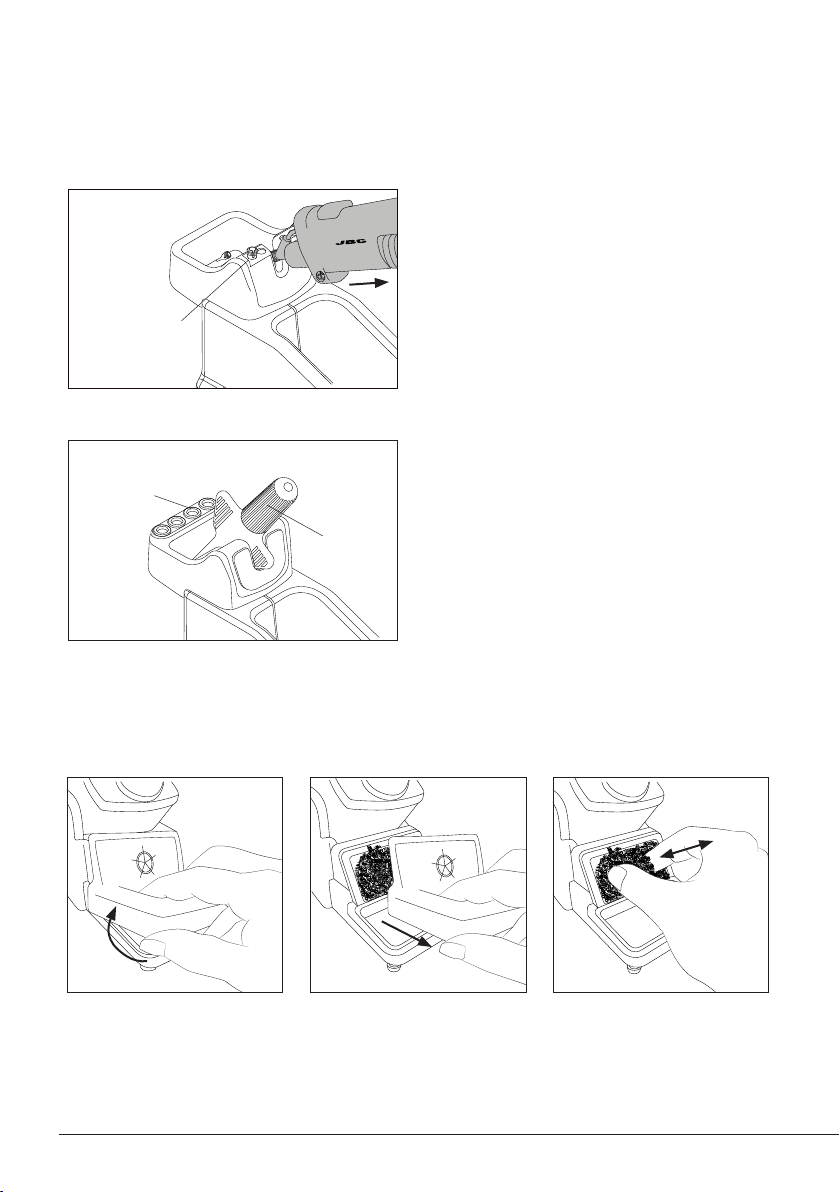 JBC