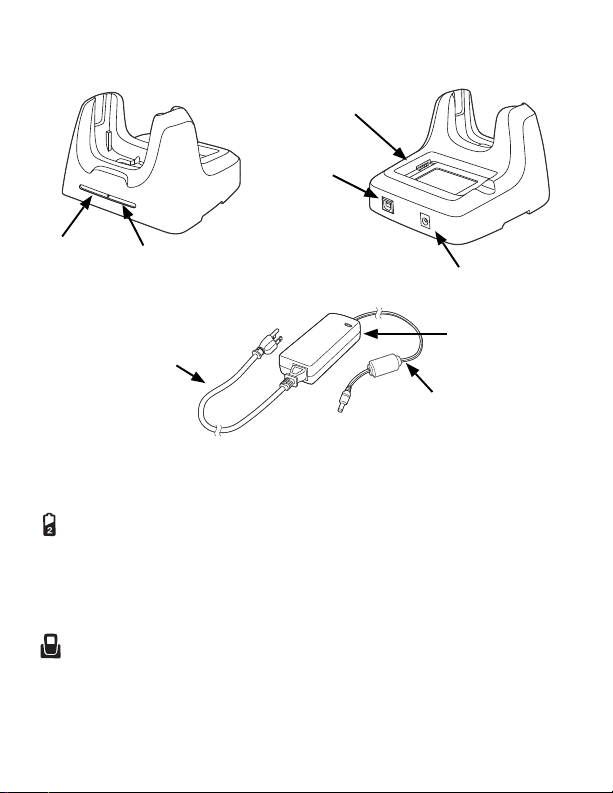 2