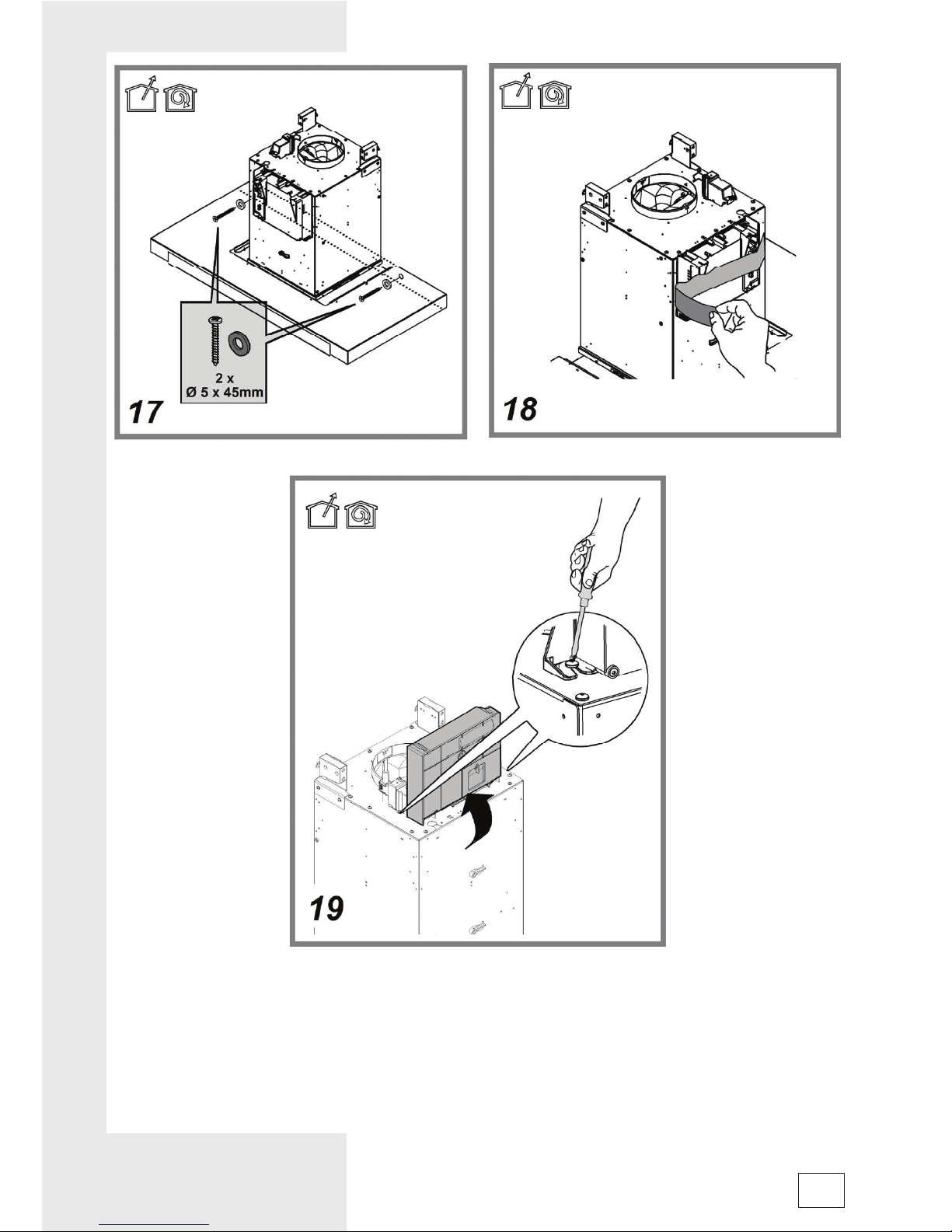 2 x
Ø 5 x 45mm
17

18

19