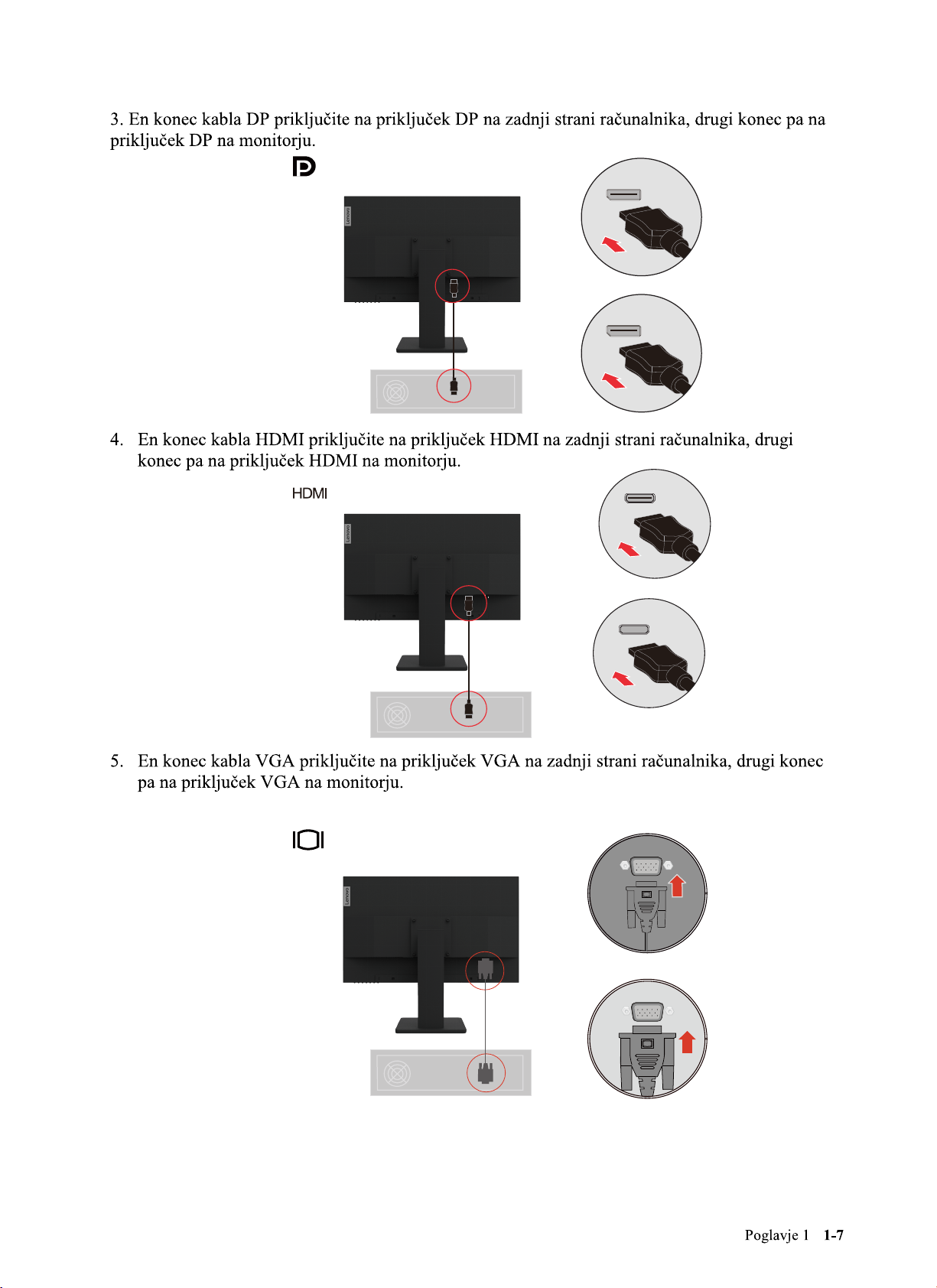 3. En konec kabla DP priključite na priključek DP na zadnji strani računalnika, drugi konec pa na priključek DP na monitorju.

Lenovo

4. En konec kabla HDMI priključite na priključek HDMI na zadnji strani računalnika, drugi konec pa na priključek HDMI na monitorju.

HDMI

Lenovo

5. En konec kabla VGA priključite na priključek VGA na zadnji strani računalnika, drugi konec pa na priključek VGA na monitorju.

Lenovo

Poglavje 1 1-7