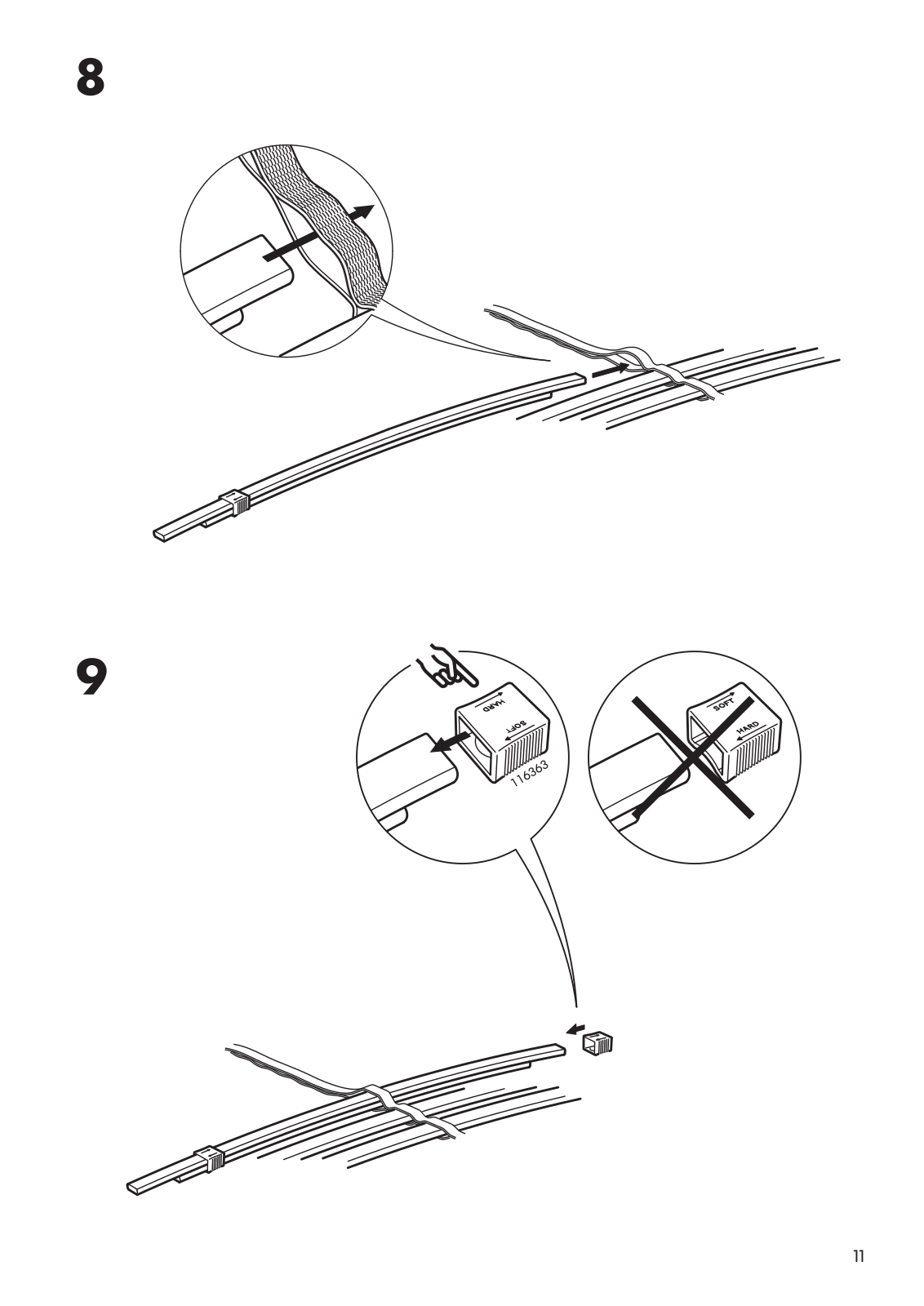 8

9

HARD

SOFT

116363

SOFT

HARD

11