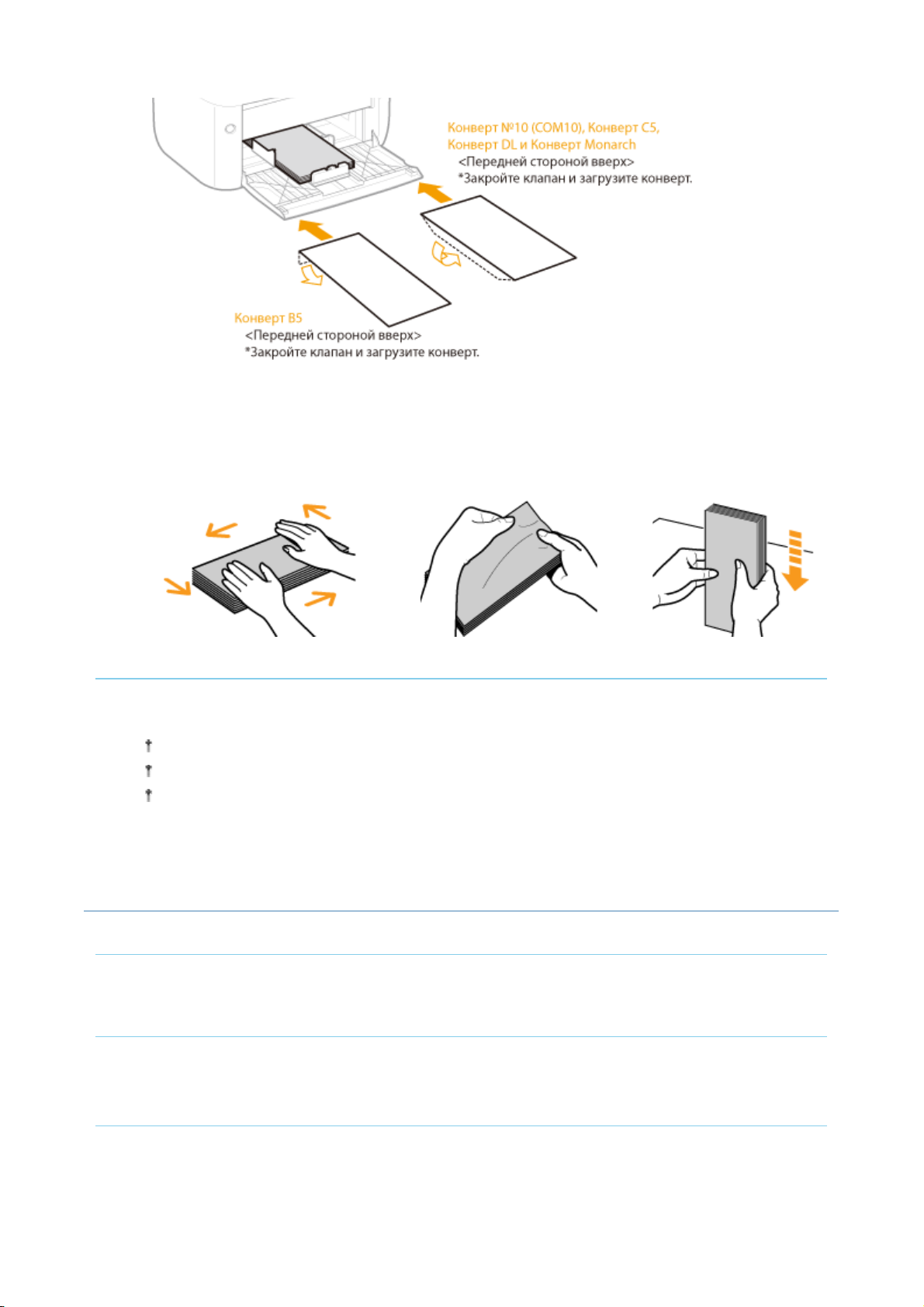 Конверт №10 (COM10), Конверт C5, Конверт DL и Конверт Monarch
<Передней стороной вверх>
*Закройте клапан и загрузите конверт.

Конверт B5
<Передней стороной вверх>
*Закройте клапан и загрузите конверт.