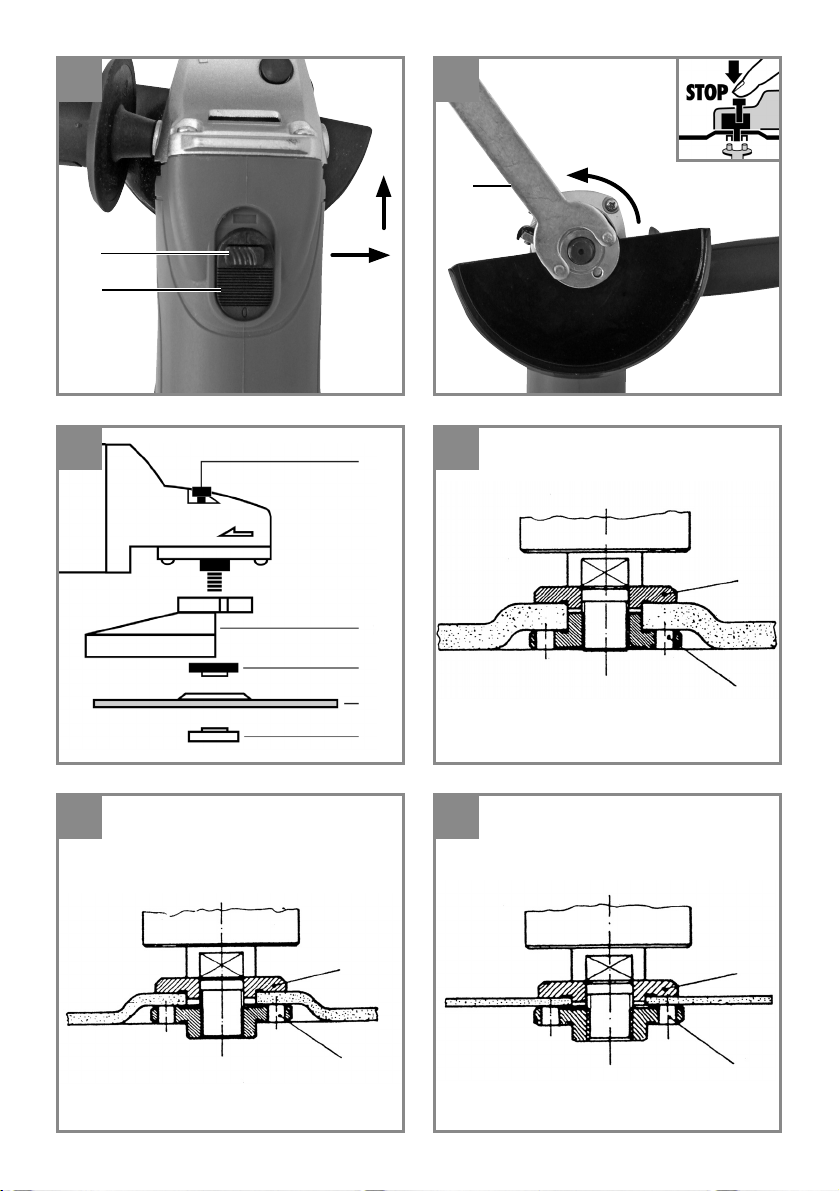 STOP