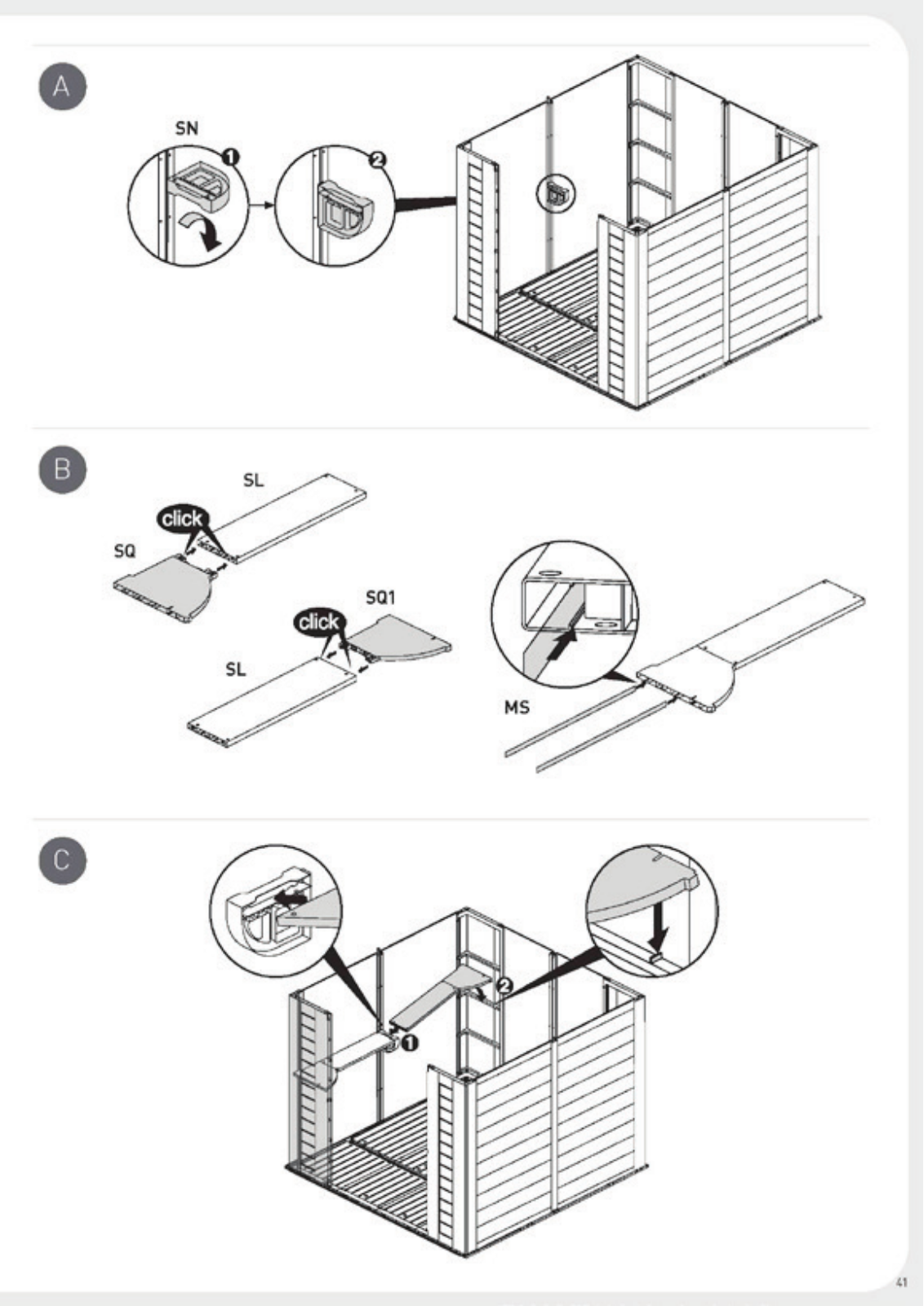 A

SN

1

2

B

SL

click

SQ

SQ1

click

SL

MS

C

2

1

41