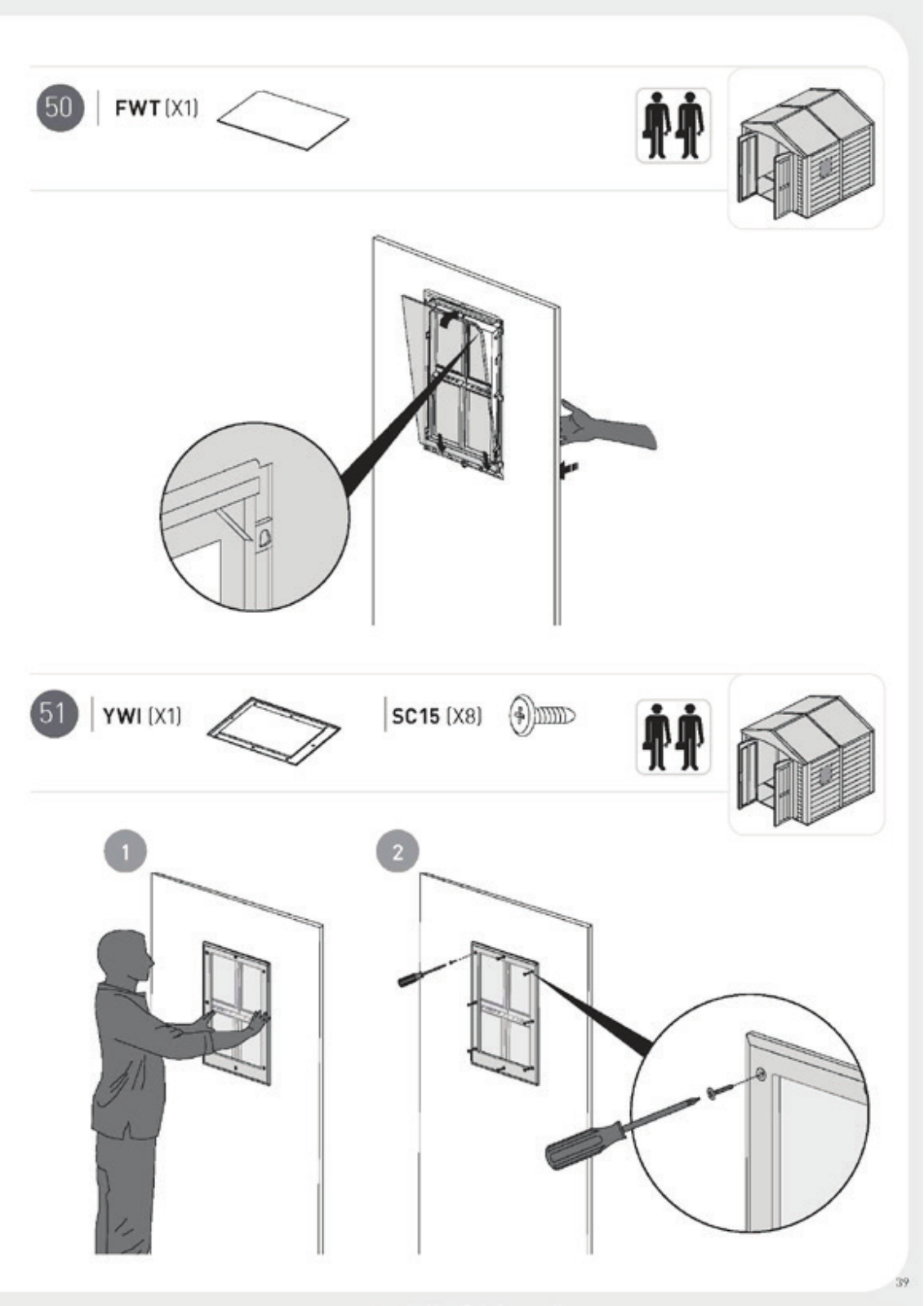 50 FWT (X1)

51 YWI (X1) SC15 (X8)

1

2

39