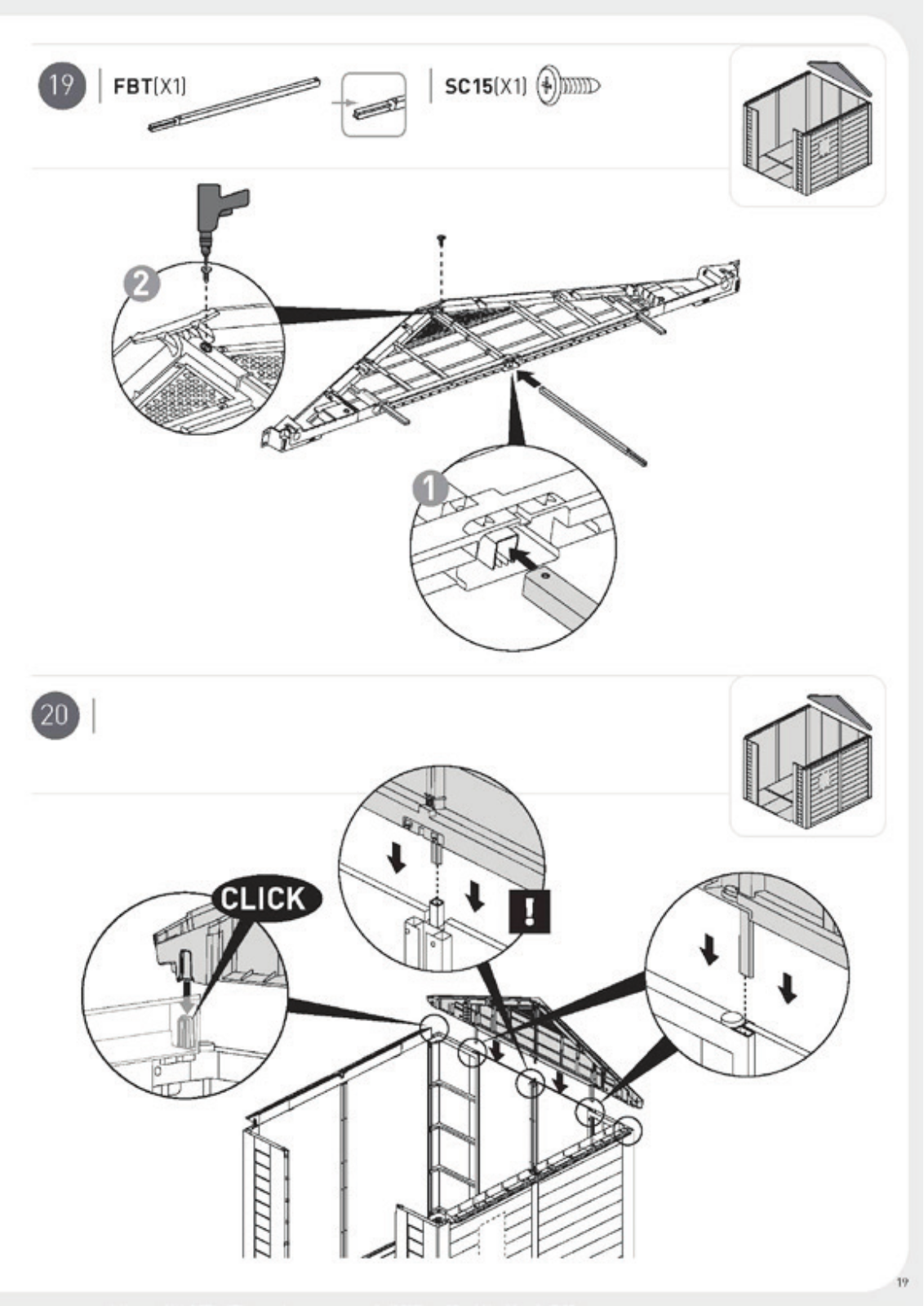 19 FBT(X1) SC15(X1)

2

1

20

CLICK

!

19