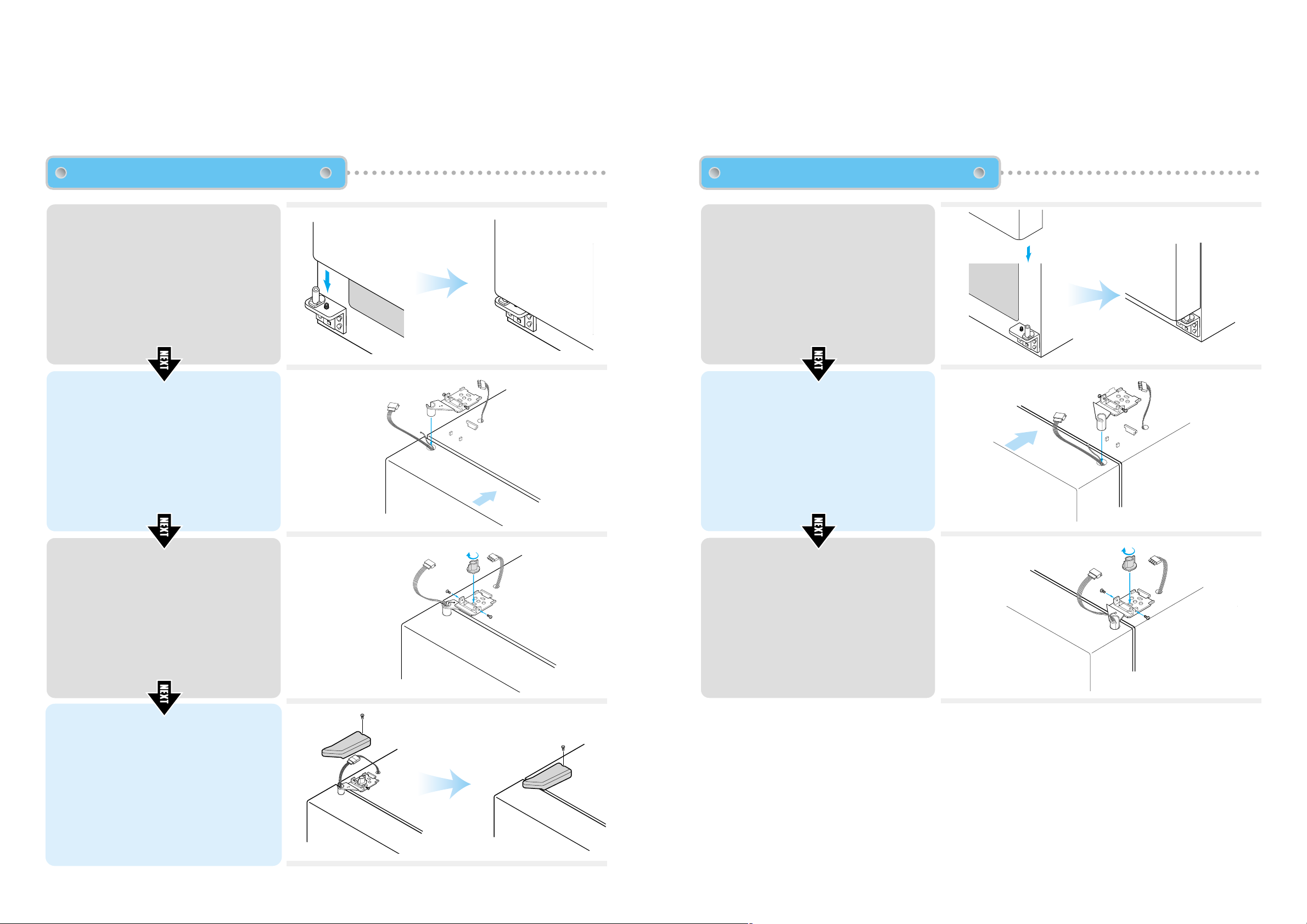 NEXT
NEXT
NEXT
NEXT
NEXT