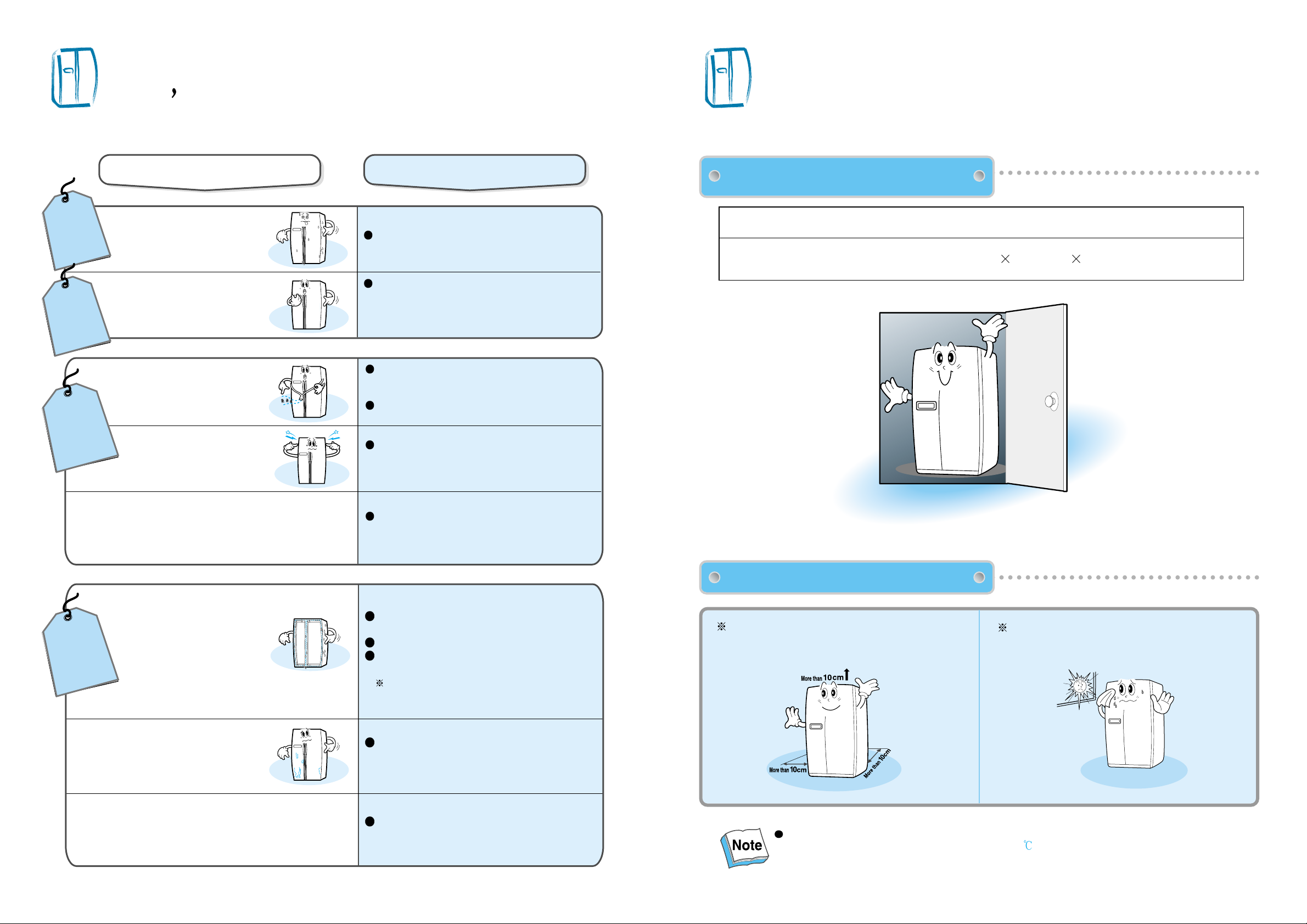 ,

×
×

※

More than 10cm

More than 10cm

More than 10cm

※

Note

℃