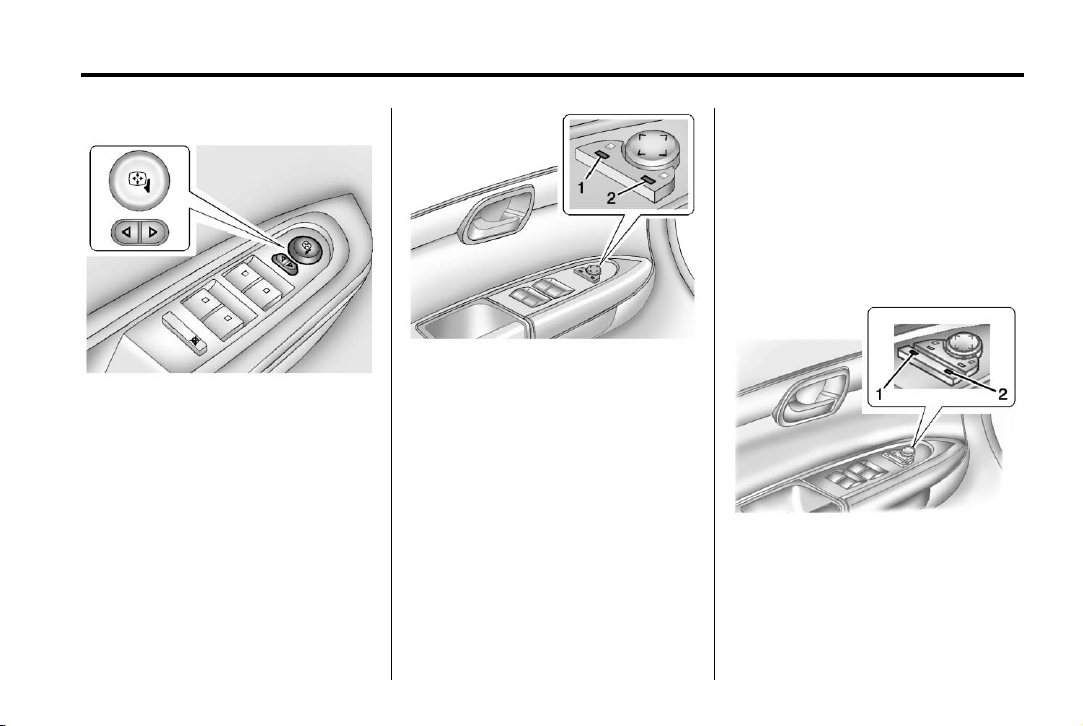 1
2

1
2