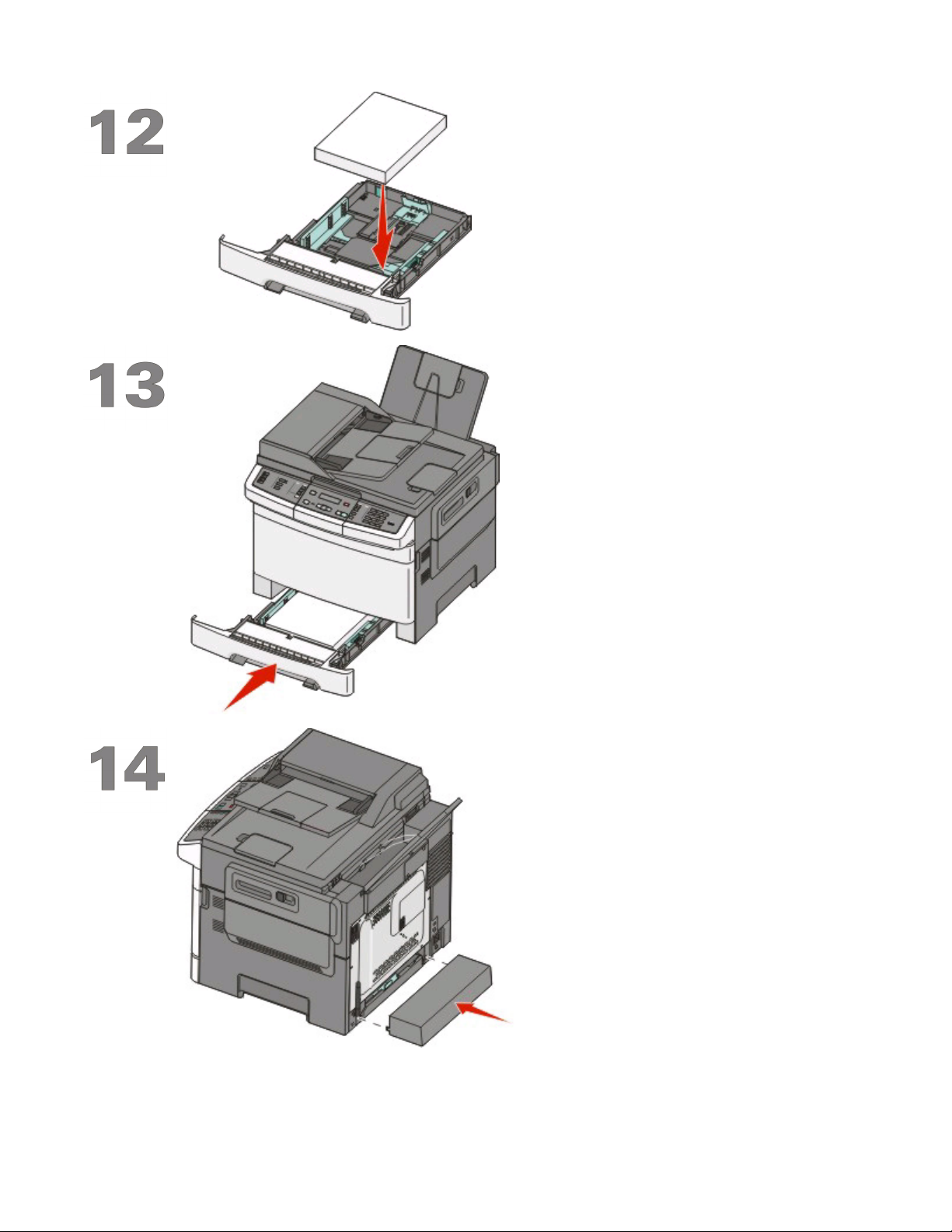 12

13

14