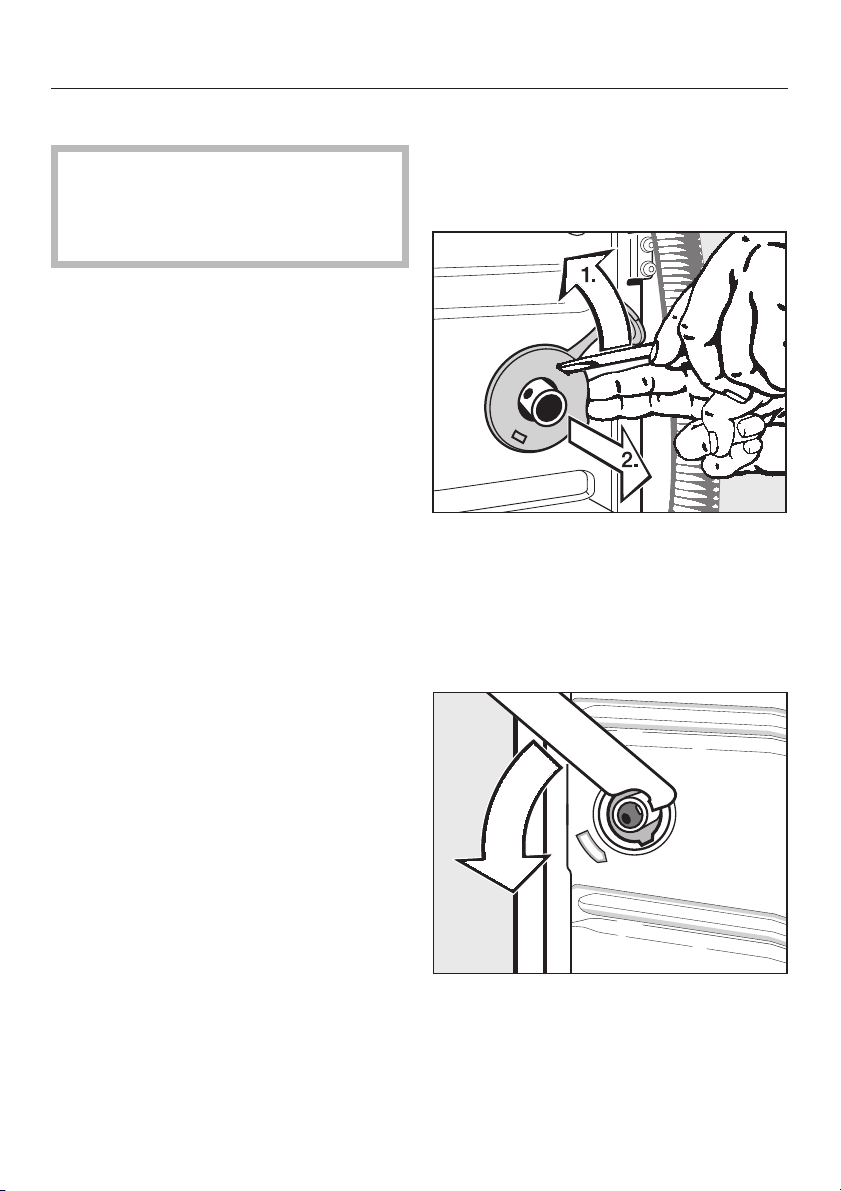 1.
2.