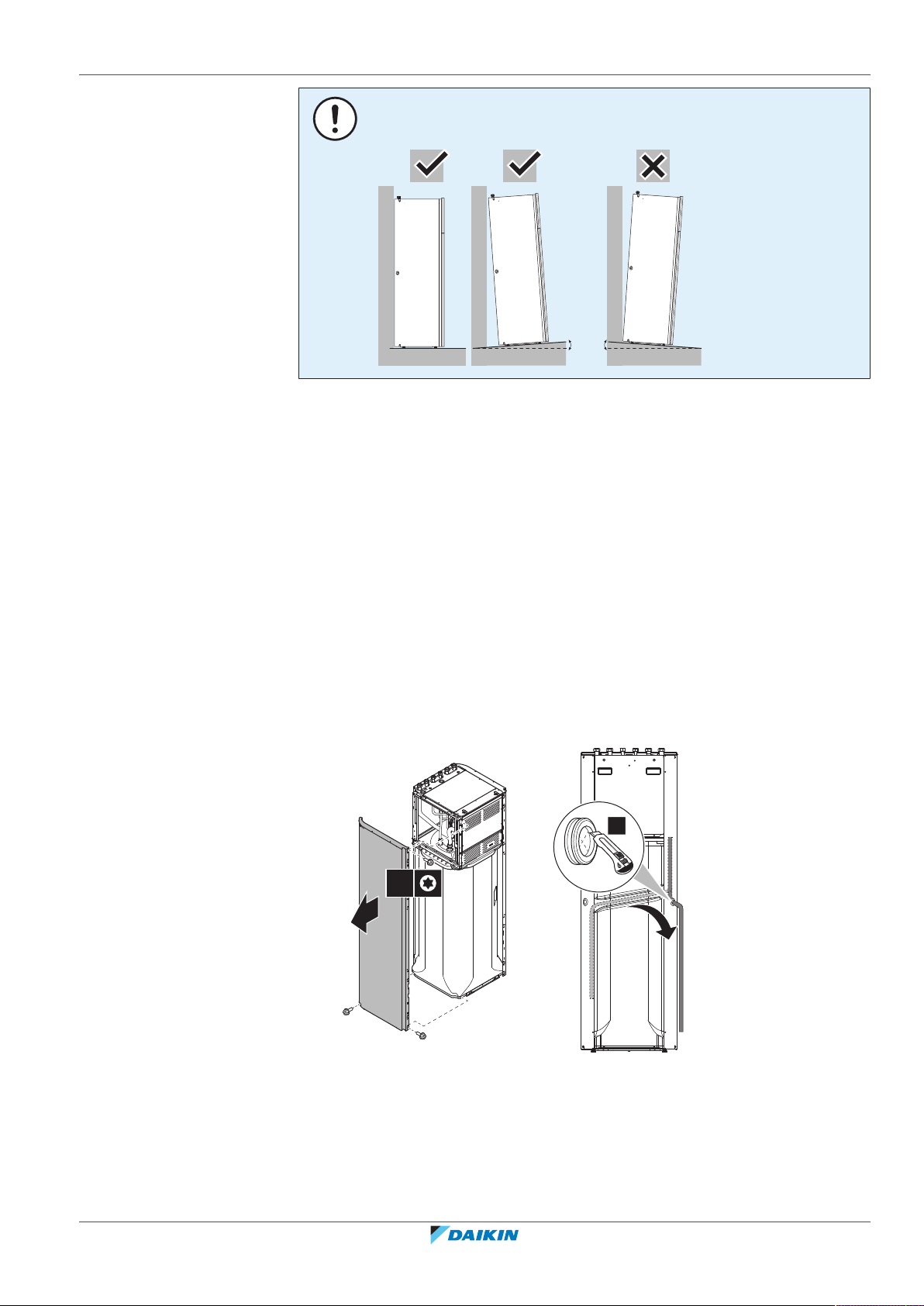 DAIKIN