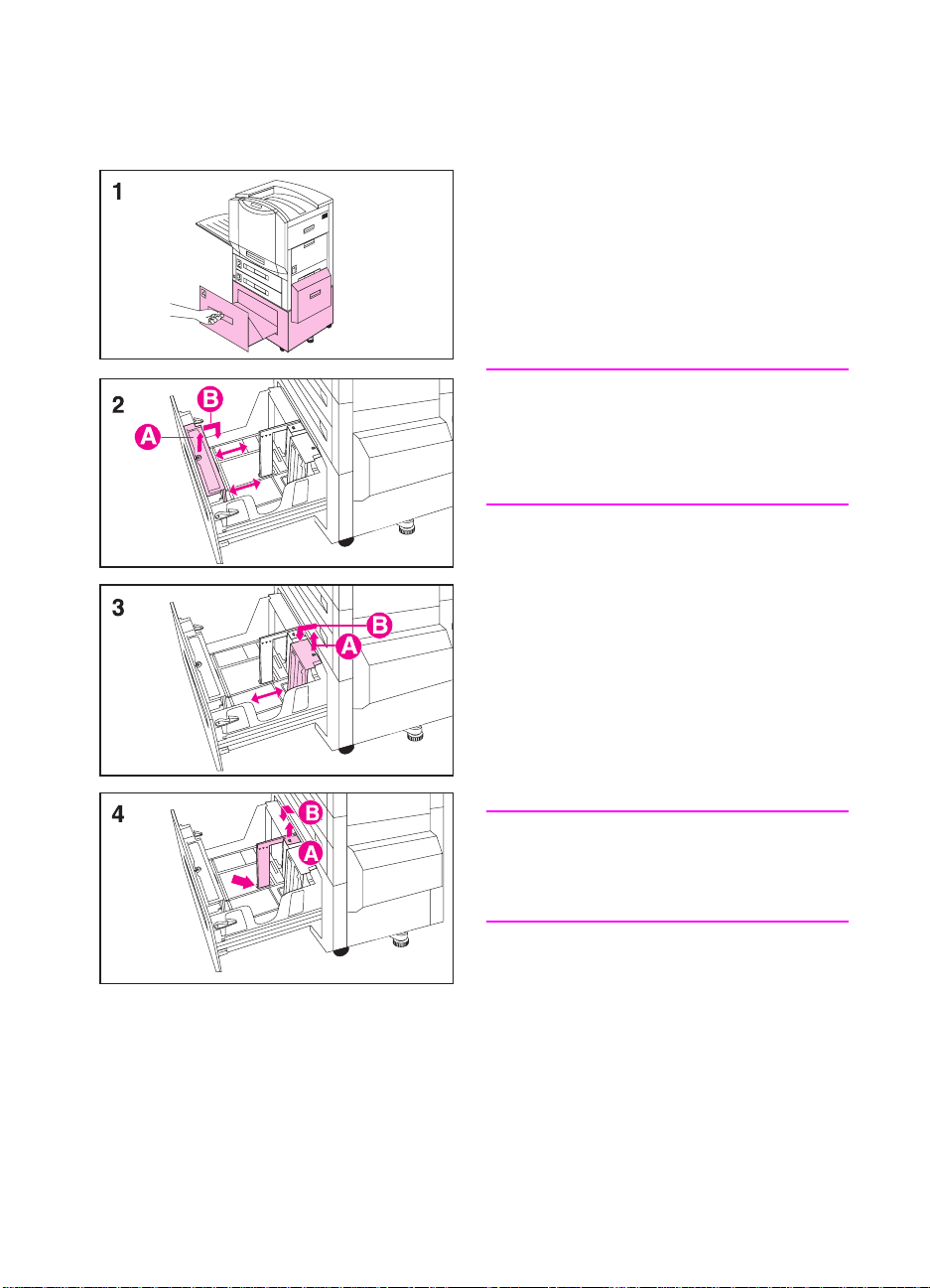 1

2
B
A

3
B
A

4
B
A