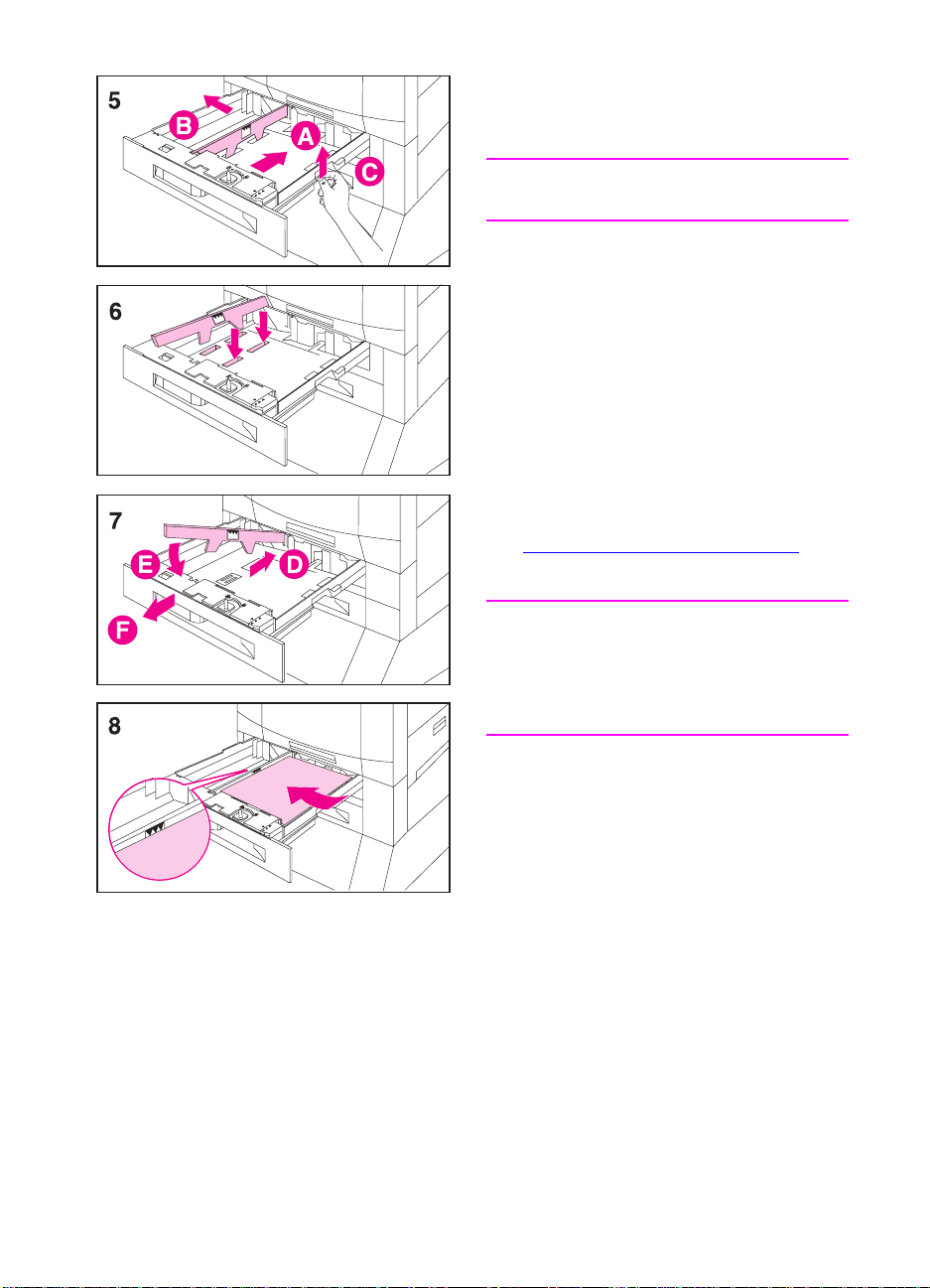 5

B

A

C

6

7

E

D

F

8