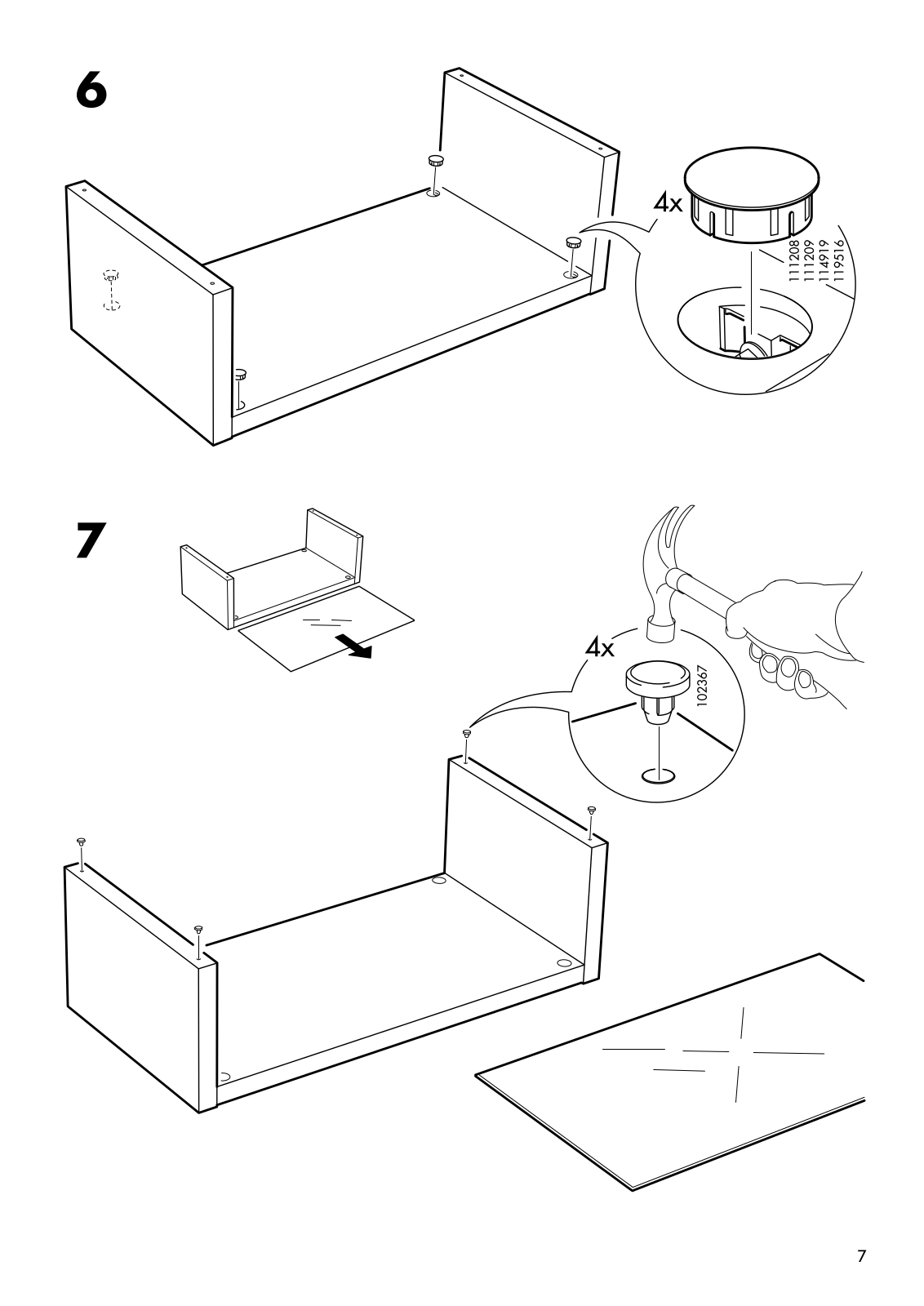 6

4x

111208
111209
114919
119516

7

4x

102367

7