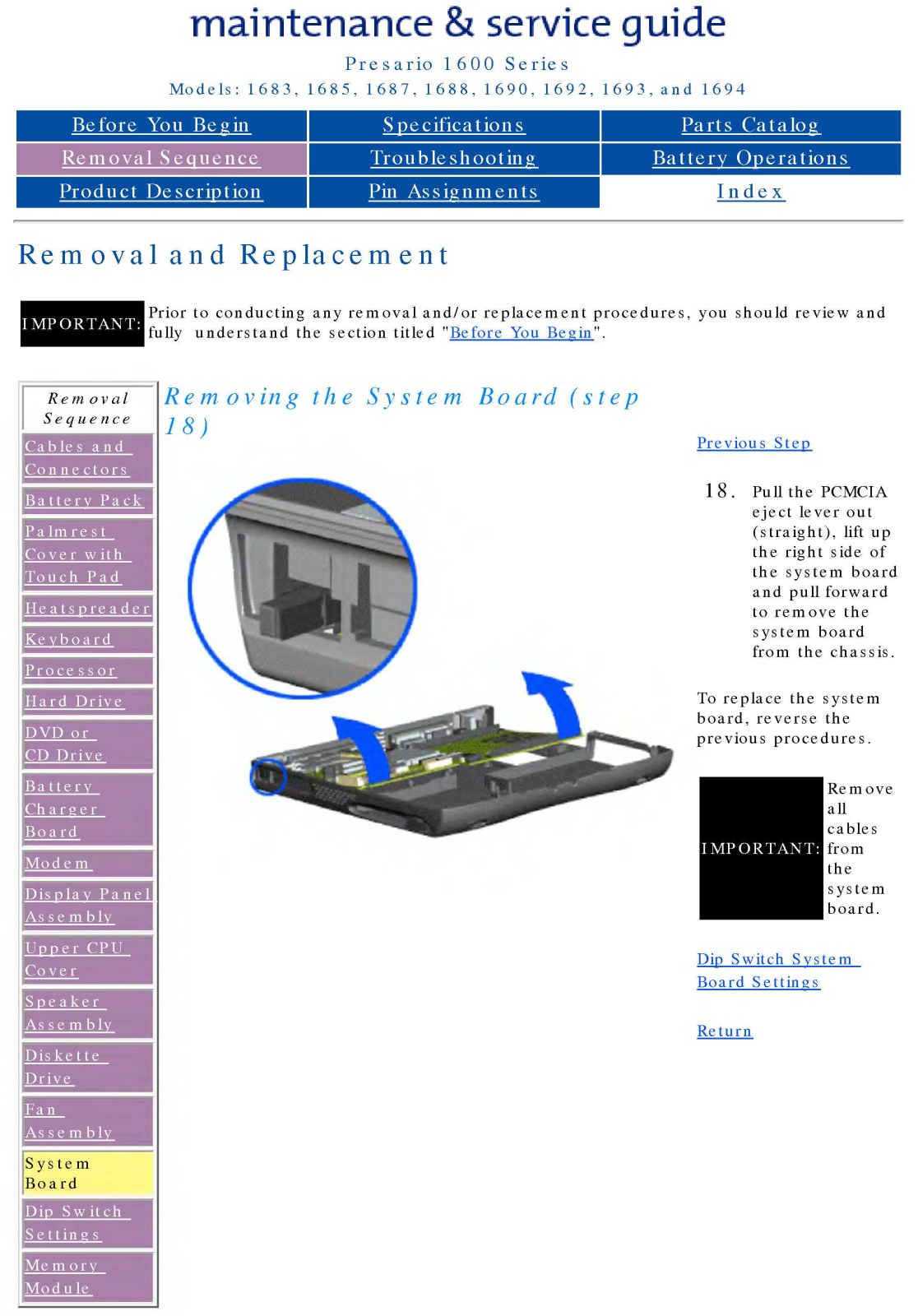 maintenance & service guide

Presario 1600 Series

Models: 1683, 1685, 1687, 1688, 1690, 1692, 1693, and 1694

| Before You Begin | Specifications | Parts Catalog |
|---|---|---|
| Removal Sequence | Troubleshooting | Battery Operations |
| Product Description | Pin Assignments | Index |

Removal and Replacement

IMPORTANT: Prior to conducting any removal and/or replacement procedures, you should review and fully understand the section titled "Before You Begin".

Removal Sequence

Cables and Connectors

Battery Pack

Palmrest Cover with Touch Pad

Heatspreader

Keyboard

Processor

Hard Drive

DVD or CD Drive

Battery Charger Board

Modem

Display Panel Assembly

Upper CPU Cover

Speaker Assembly

Diskette Drive

Fan Assembly

System Board

Dip Switch Settings

Memory Module

Removing the System Board (step 18)

Previous Step

18. Pull the PCMCIA eject lever out (straight), lift up the right side of the system board and pull forward to remove the system board from the chassis.

To replace the system board, reverse the previous procedures.

IMPORTANT: Remove all cables from the system board.

Dip Switch System Board Settings

Return