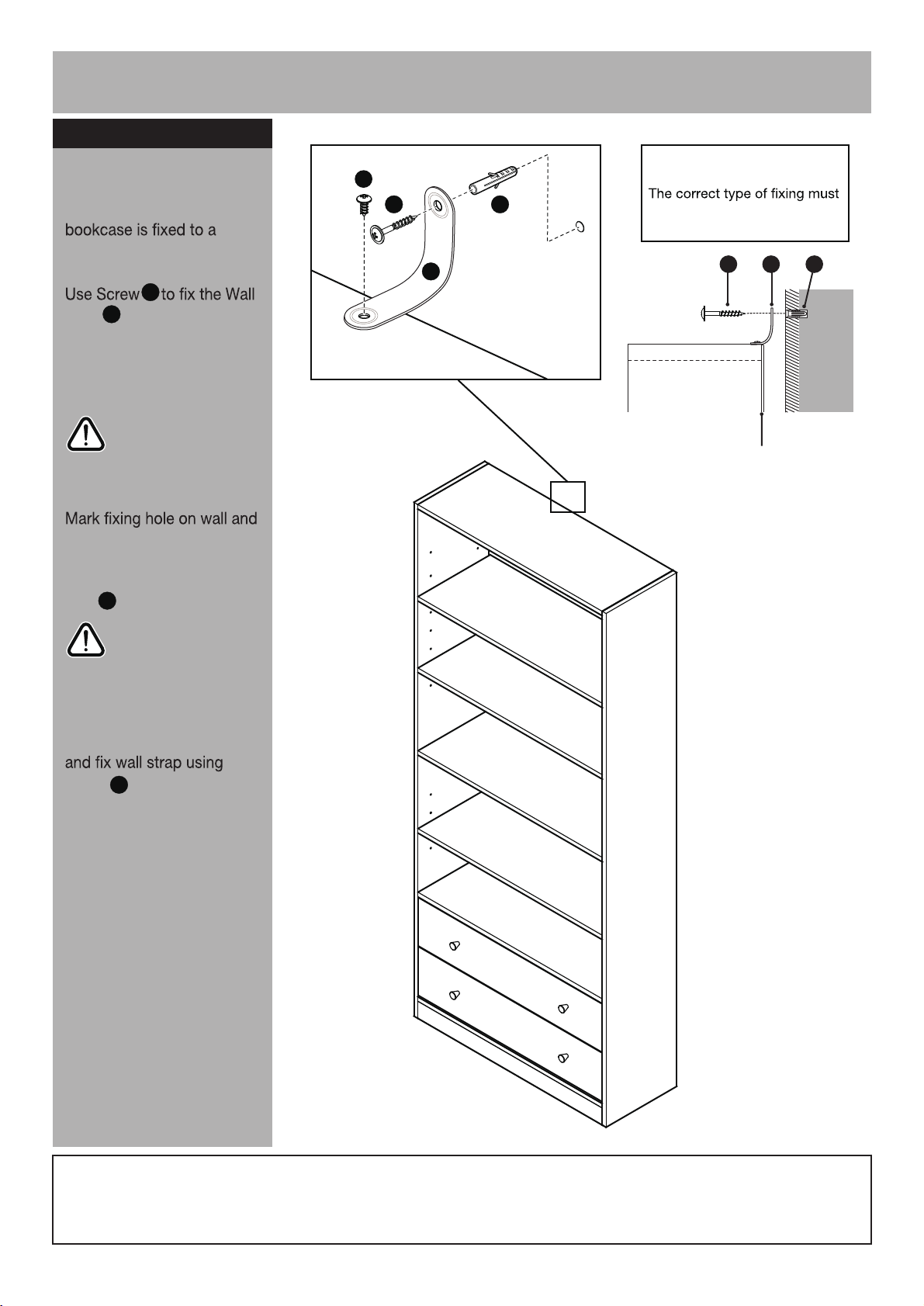 bookcase is fixed to a

Use Screw to fix the Wall

Mark fixing hole on wall and

and fix wall strap using

The correct type of fixing must