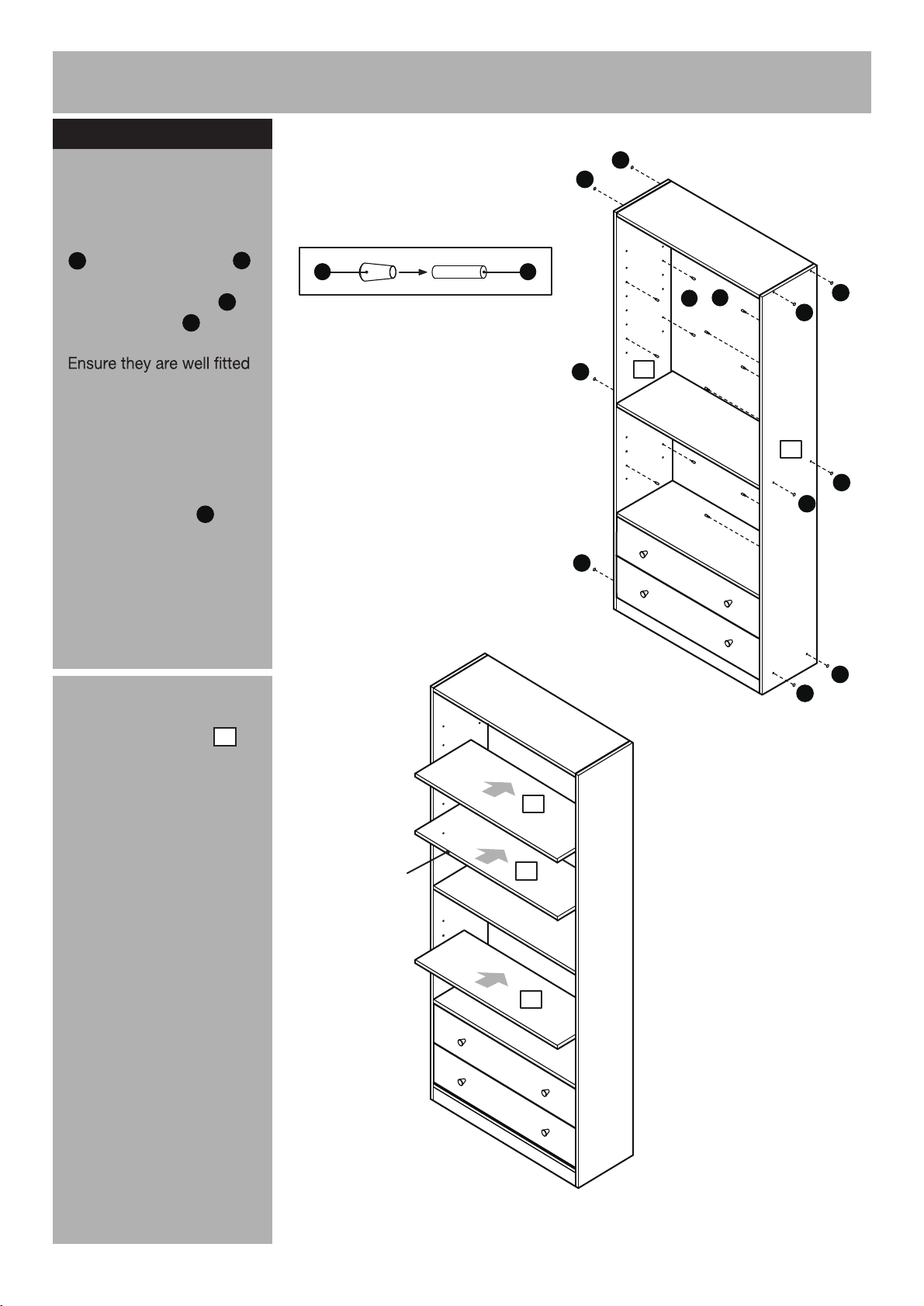 Ensure they are well fitted