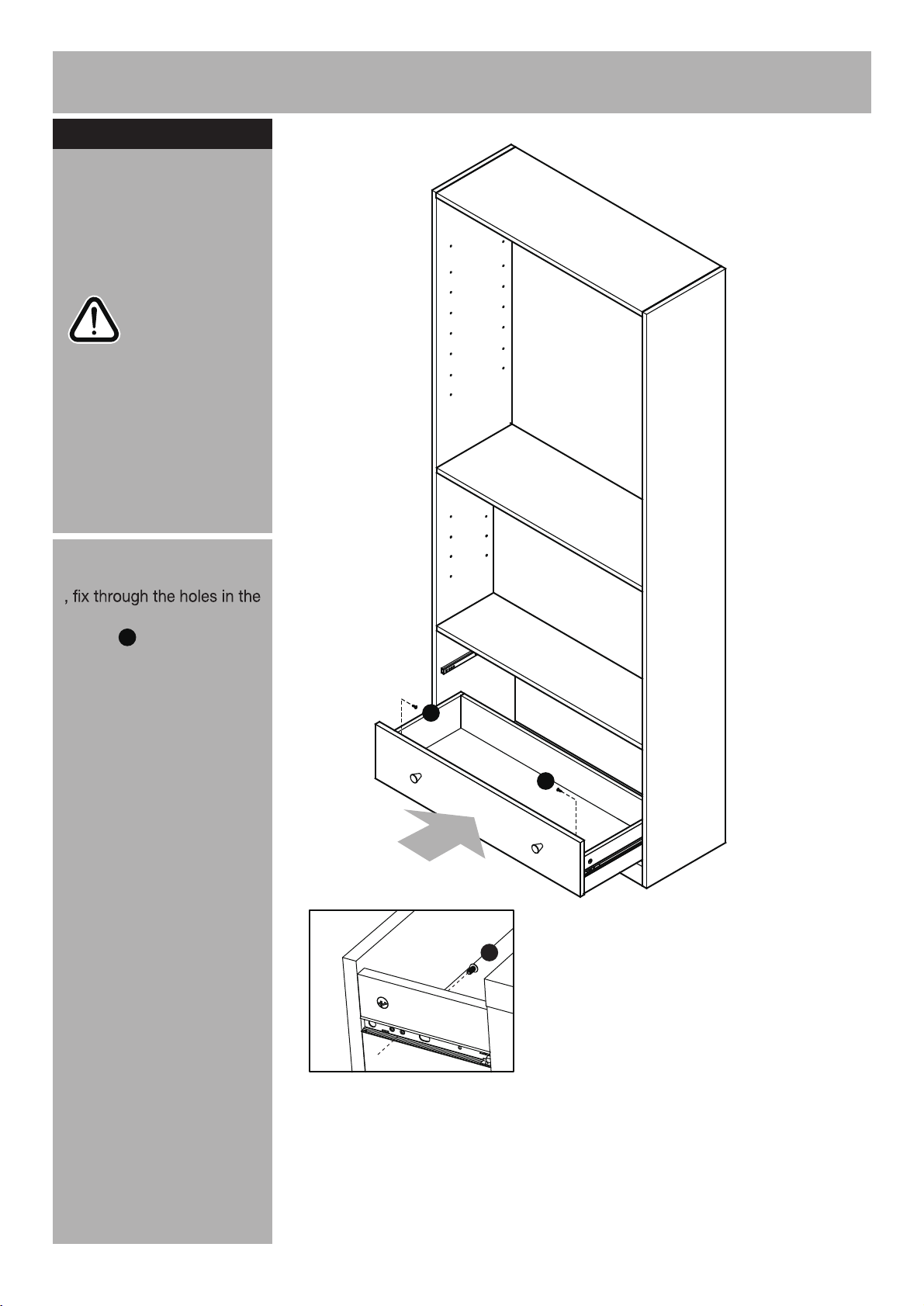 , fix through the holes in the