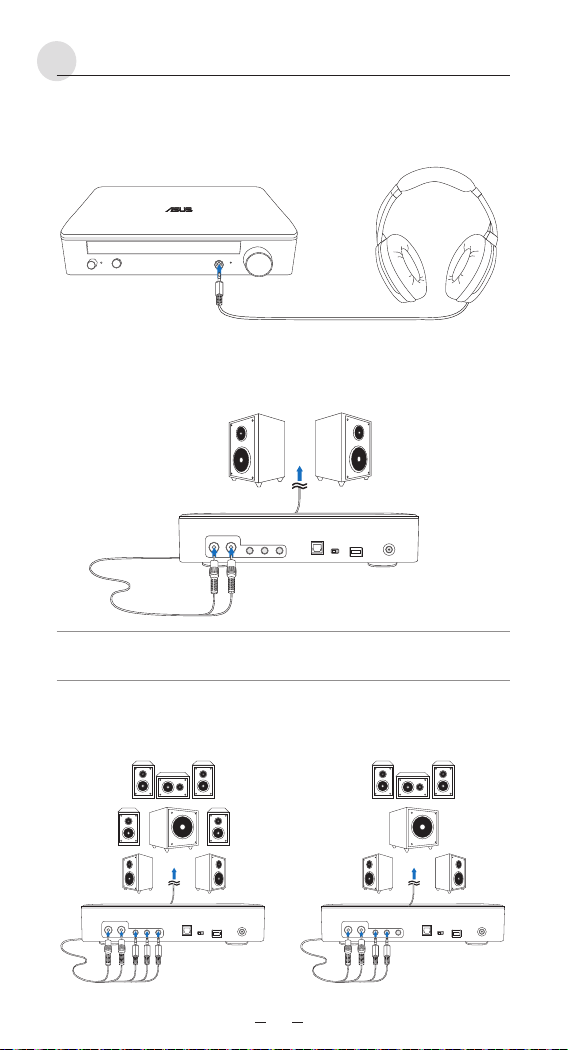 ASUS