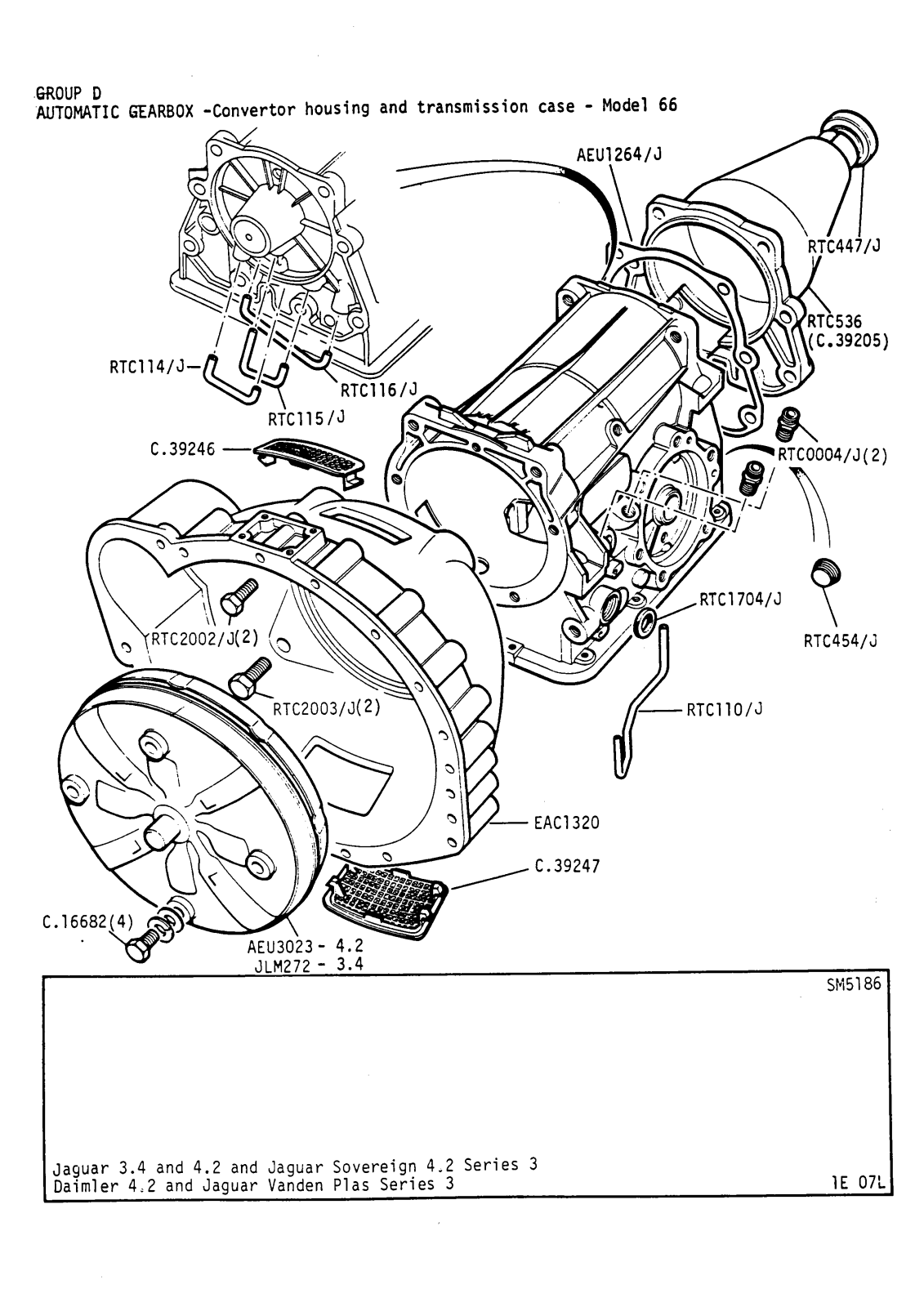 GROUP D
AUTOMATIC GEARBOX -Convertor housing and transmission case - Model 66

AEU1264/J

RTC447/J

RTC536
(C.39205)

RTC114/J

RTC116/J

RTC115/J

C.39246

RTC0004/J(2)

RTC1704/J

RTC454/J

RTC2002/J(2)

RTC2003/J(2)

RTC110/J

EAC1320

C.39247

C.16682(4)

AEU3023 - 4.2
JLM272 - 3.4

SM5186

Jaguar 3.4 and 4.2 and Jaguar Sovereign 4.2 Series 3
Daimler 4.2 and Jaguar Vanden Plas Series 3

1E 07L