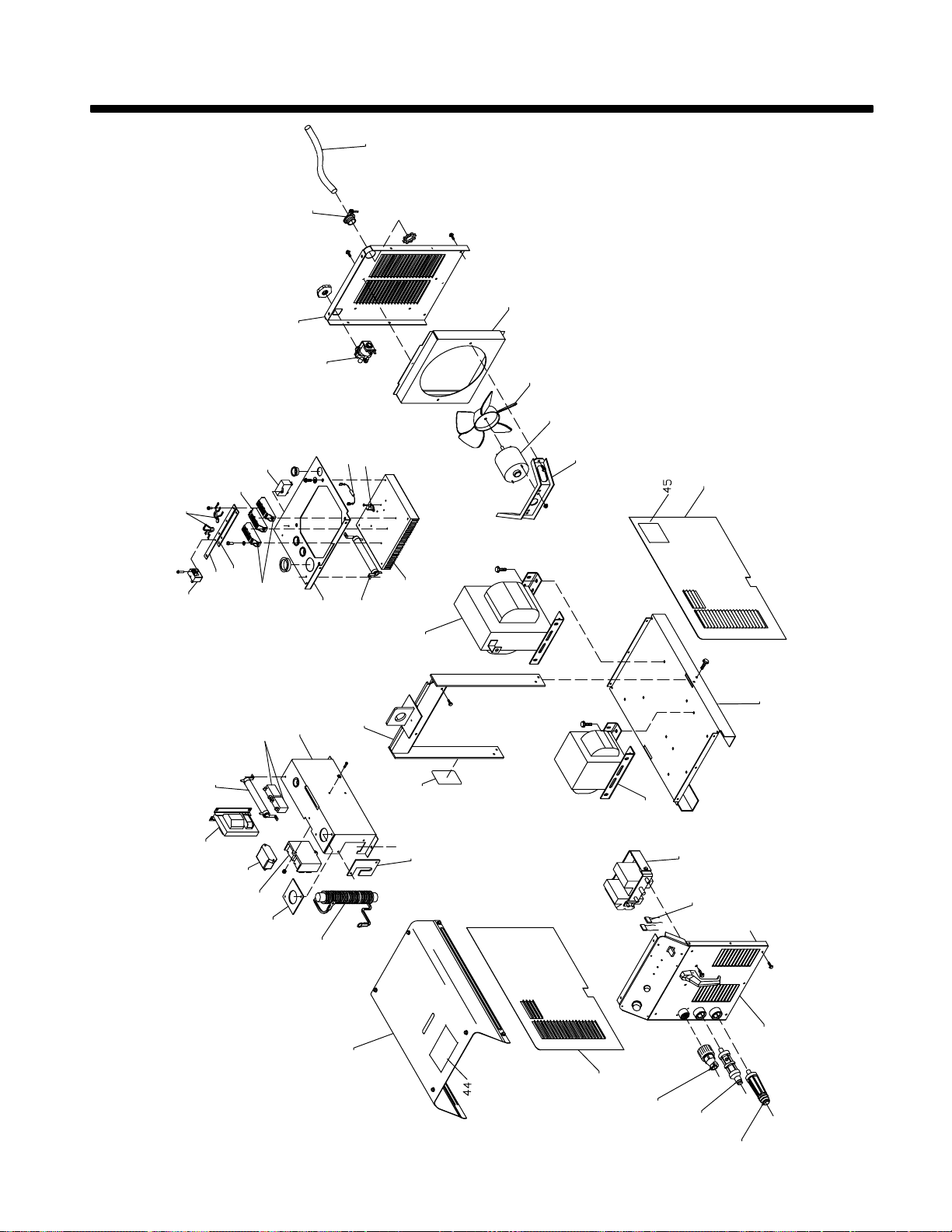 45

44