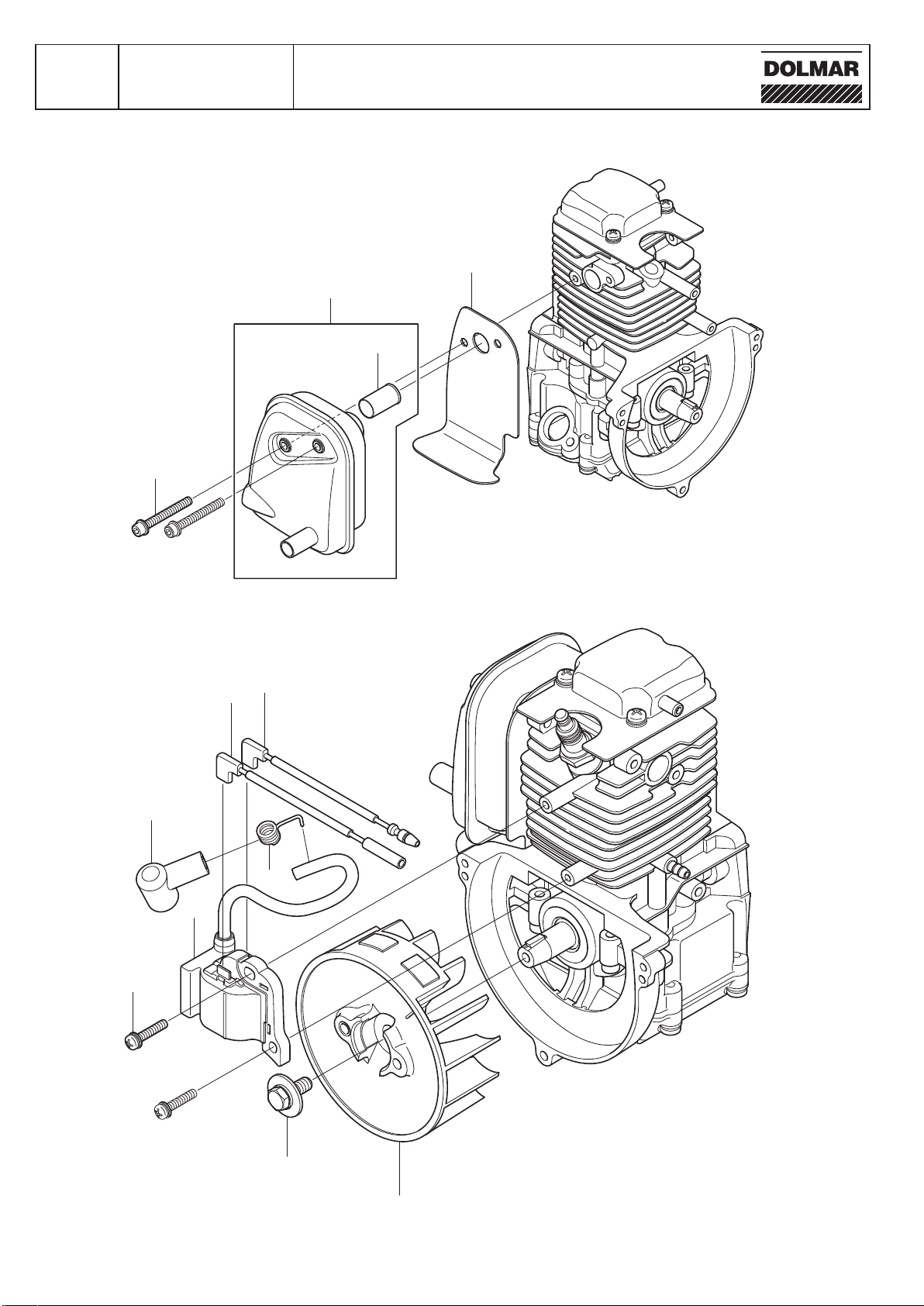 DOLMAR